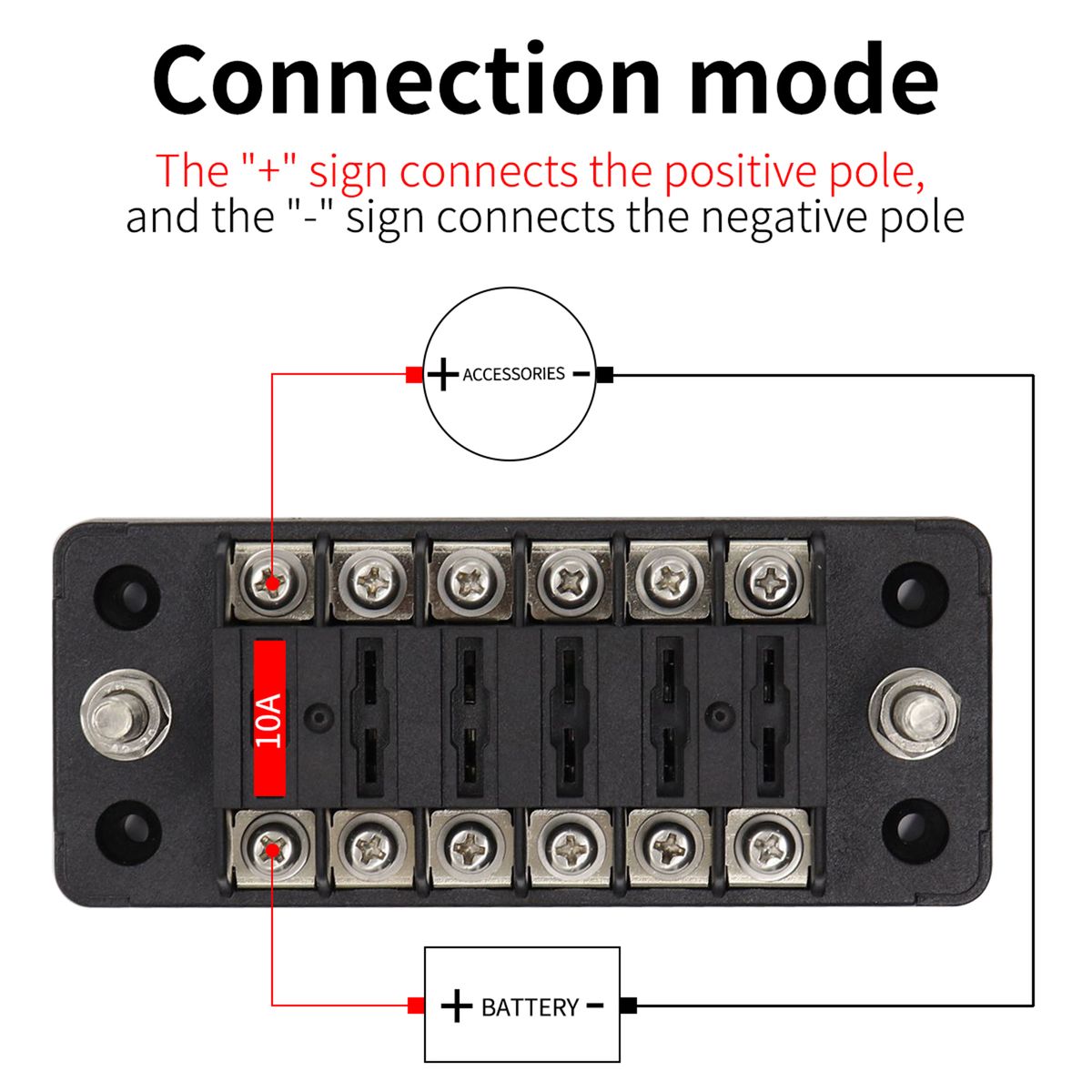 Connection mode

The "+" sign connects the positive pole, and the "-" sign connects the negative pole

+ ACCESSORIES -

10A

+ BATTERY -