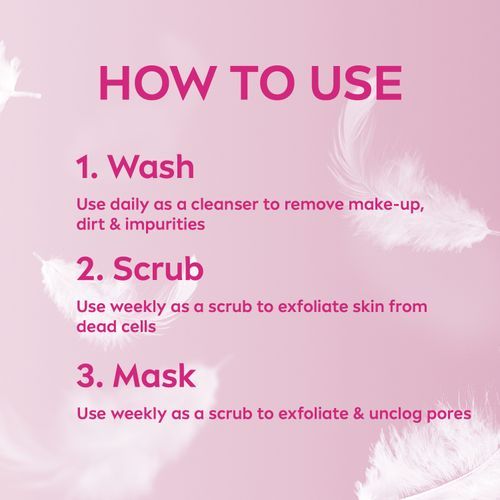 HOW TO USE

1. Wash

Use daily as a cleanser to remove make-up, dirt & impurities

2. Scrub

Use weekly as a scrub to exfoliate skin from dead cells

3. Mask

Use weekly as a scrub to exfoliate & unclog pores