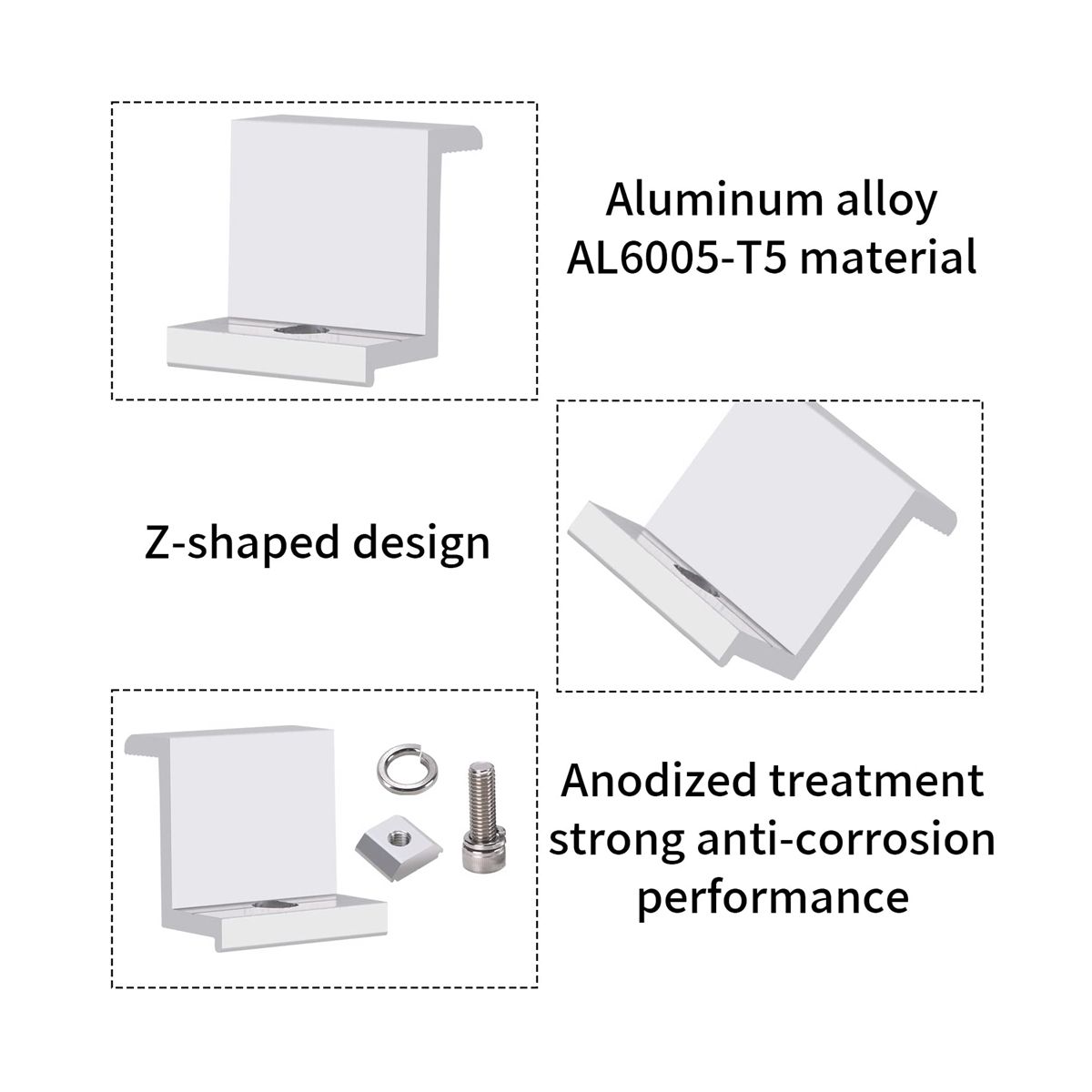 Aluminum alloy
AL6005-T5 material

Z-shaped design

Anodized treatment
strong anti-corrosion
performance