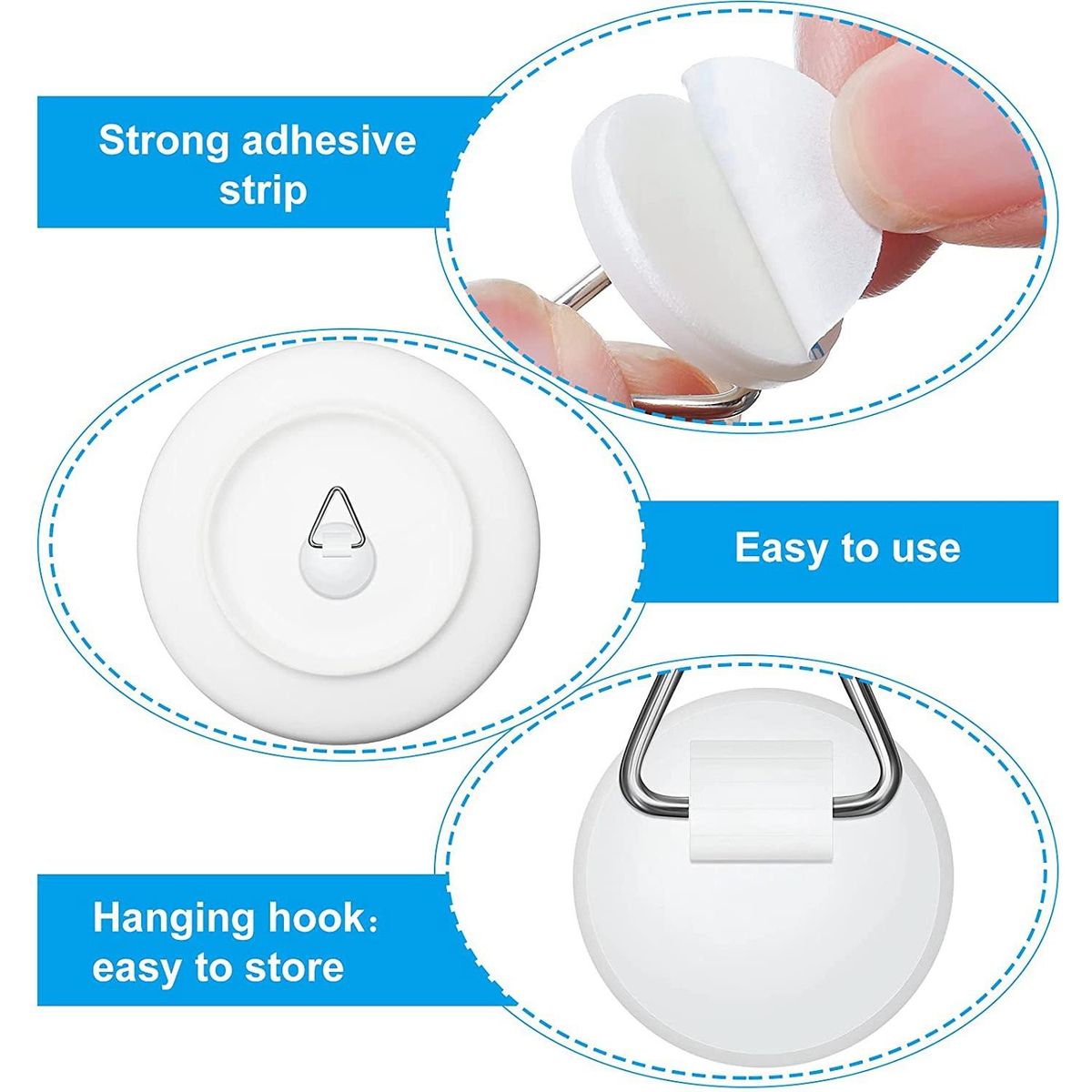 Strong adhesive strip

Easy to use

Hanging hook: easy to store