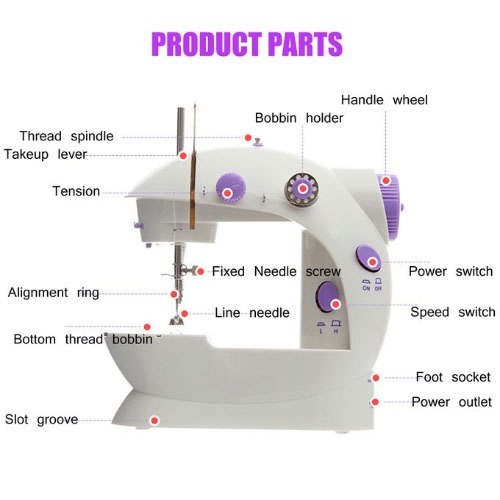 PRODUCT PARTS

Handle wheel

Bobbin holder

Thread spindle

Takeup lever

Tension

Fixed Needle screw

Power switch

ON OFF

Alignment ring

Line needle

Speed switch

L H

Bottom thread bobbin

Foot socket

Power outlet

Slot groove