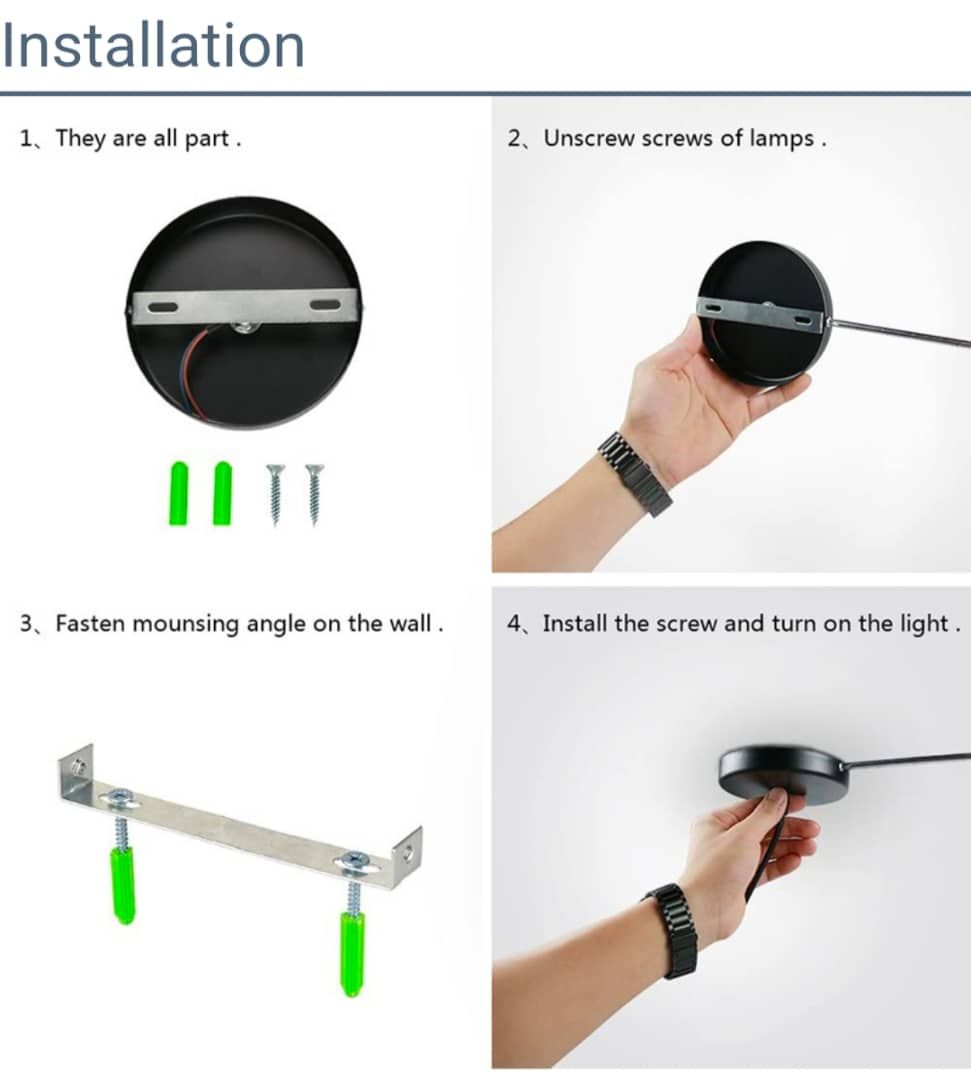 Installation

1、They are all part .

2、Unscrew screws of lamps .

3、Fasten mounsing angle on the wall .

4、Install the screw and turn on the light .