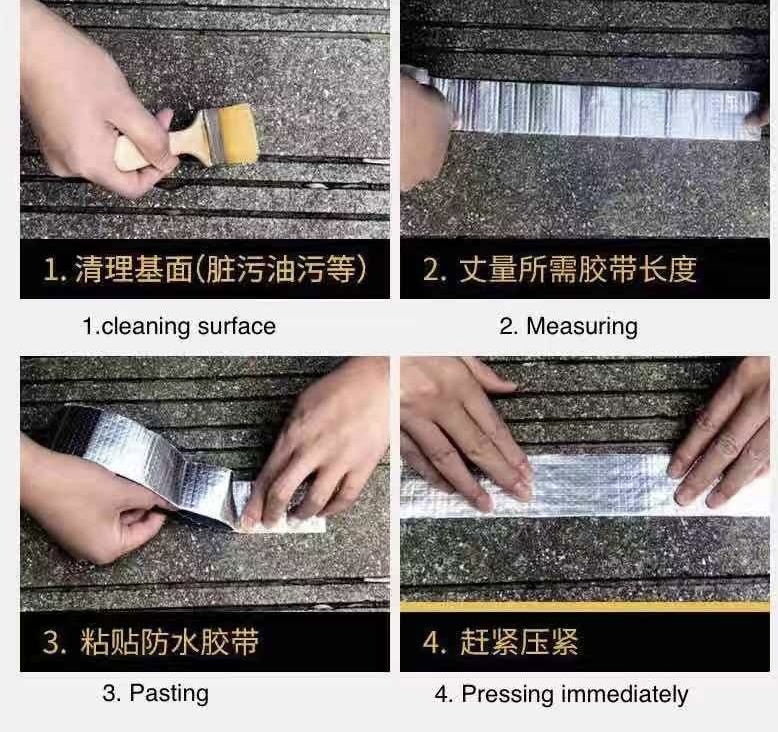 1. 清理基面(脏污油污等)

1.cleaning surface

2. 丈量所需胶带长度

2. Measuring

3. 粘贴防水胶带

3. Pasting

4. 赶紧压紧

4. Pressing immediately