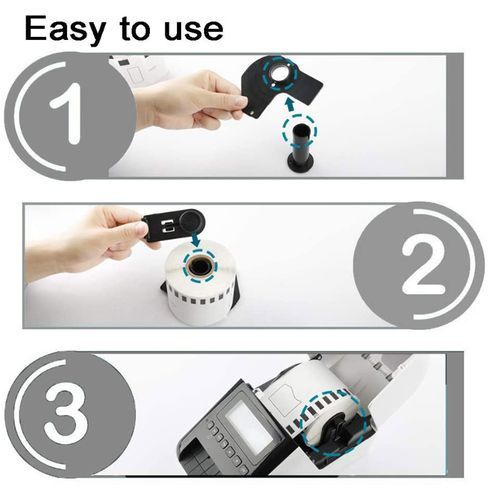 Easy to use

1

2

3