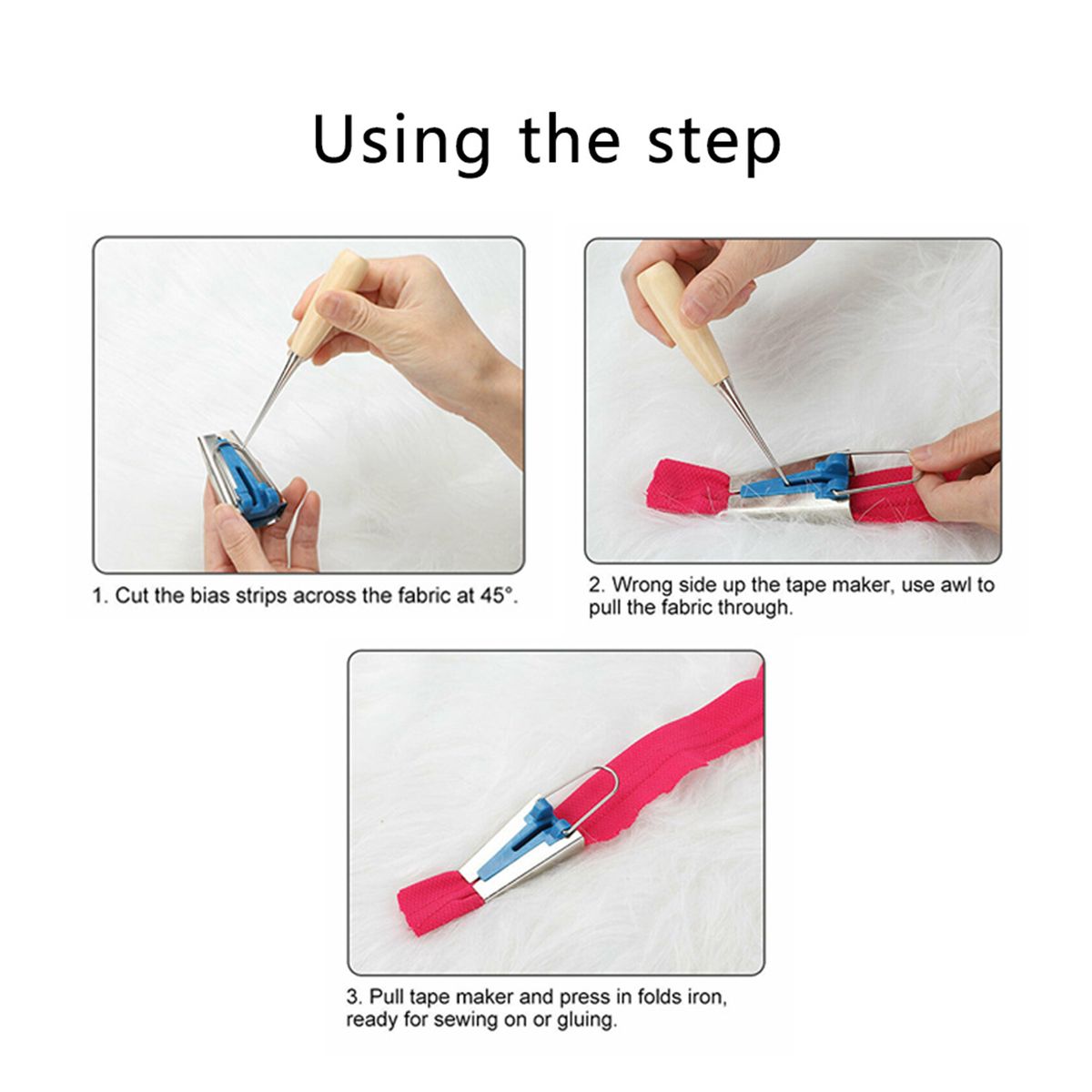 Using the step

1. Cut the bias strips across the fabric at 45°.

2. Wrong side up the tape maker, use awl to pull the fabric through.

3. Pull tape maker and press in folds iron, ready for sewing on or gluing.