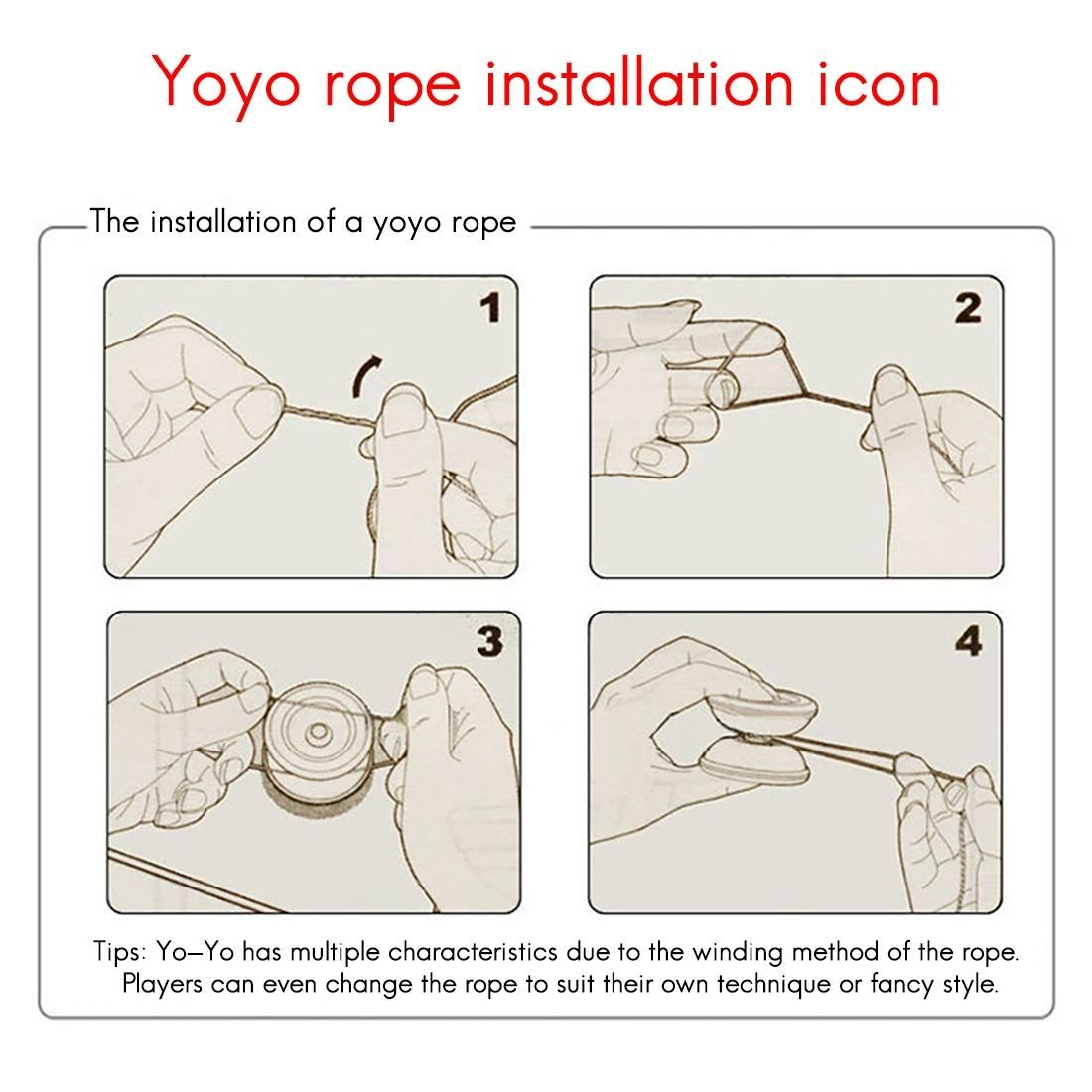 Yoyo rope installation icon

The installation of a yoyo rope

1

2

3

4

Tips: Yo–Yo has multiple characteristics due to the winding method of the rope. Players can even change the rope to suit their own technique or fancy style.