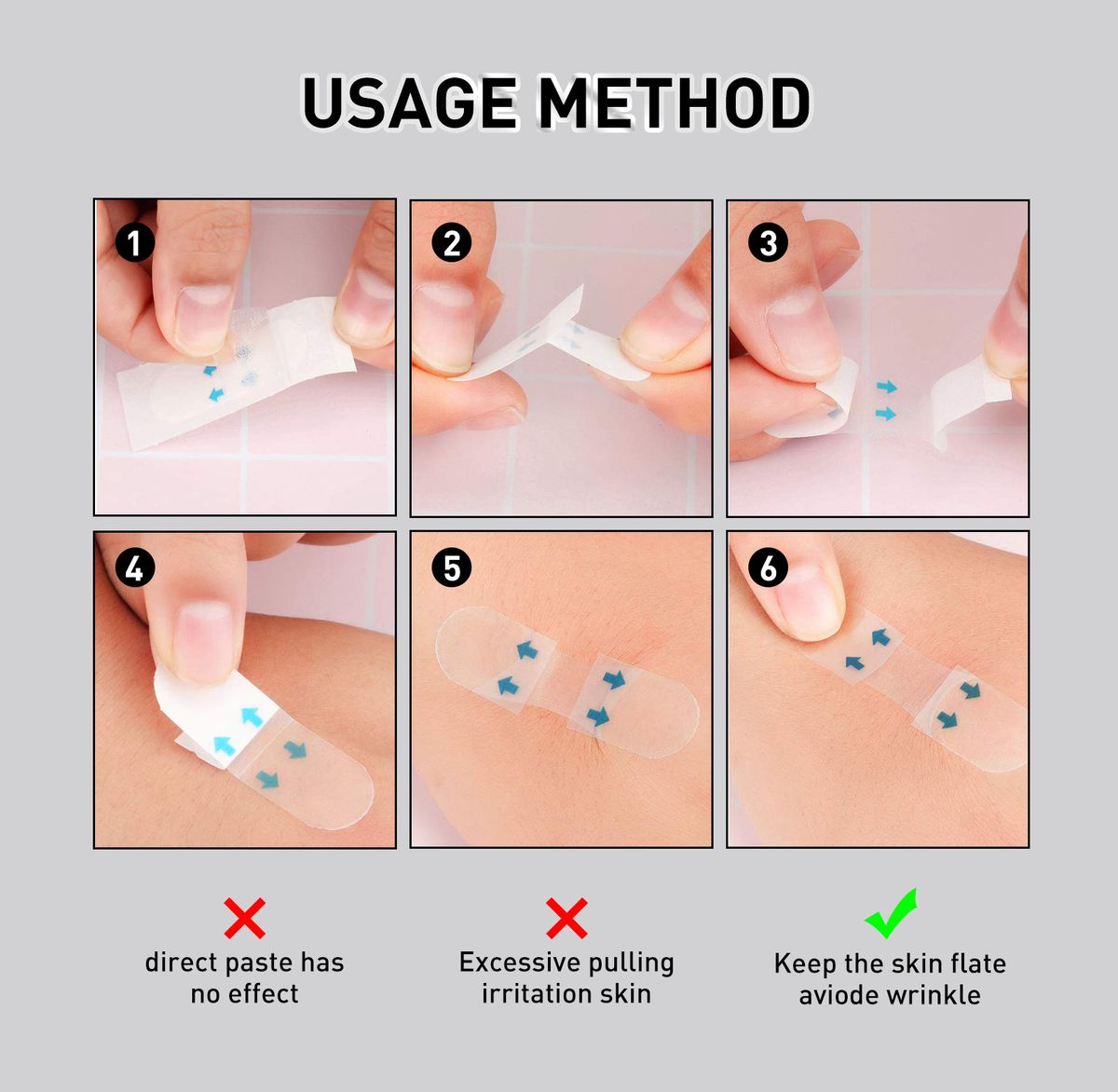 USAGE METHOD

1

2

3

4

5

6

direct paste has no effect

Excessive pulling irritation skin

Keep the skin flate aviode wrinkle