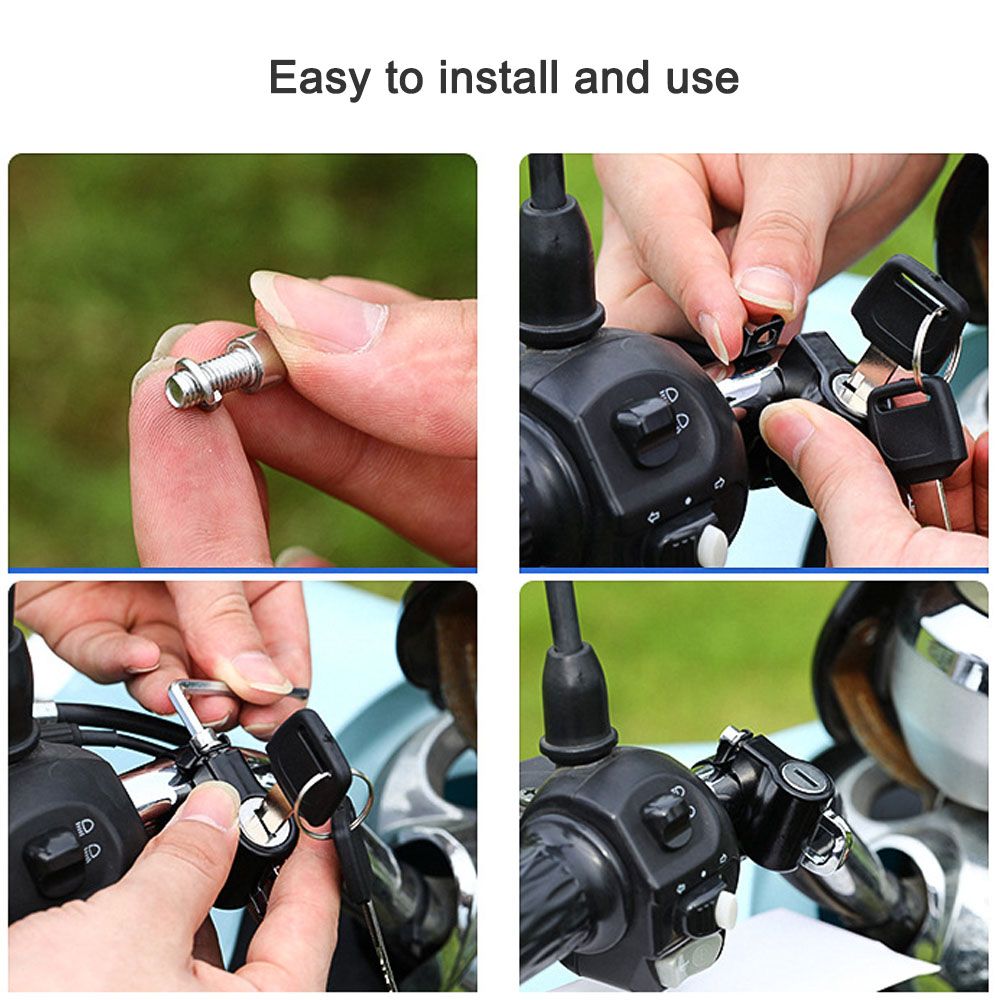 Easy to install and use