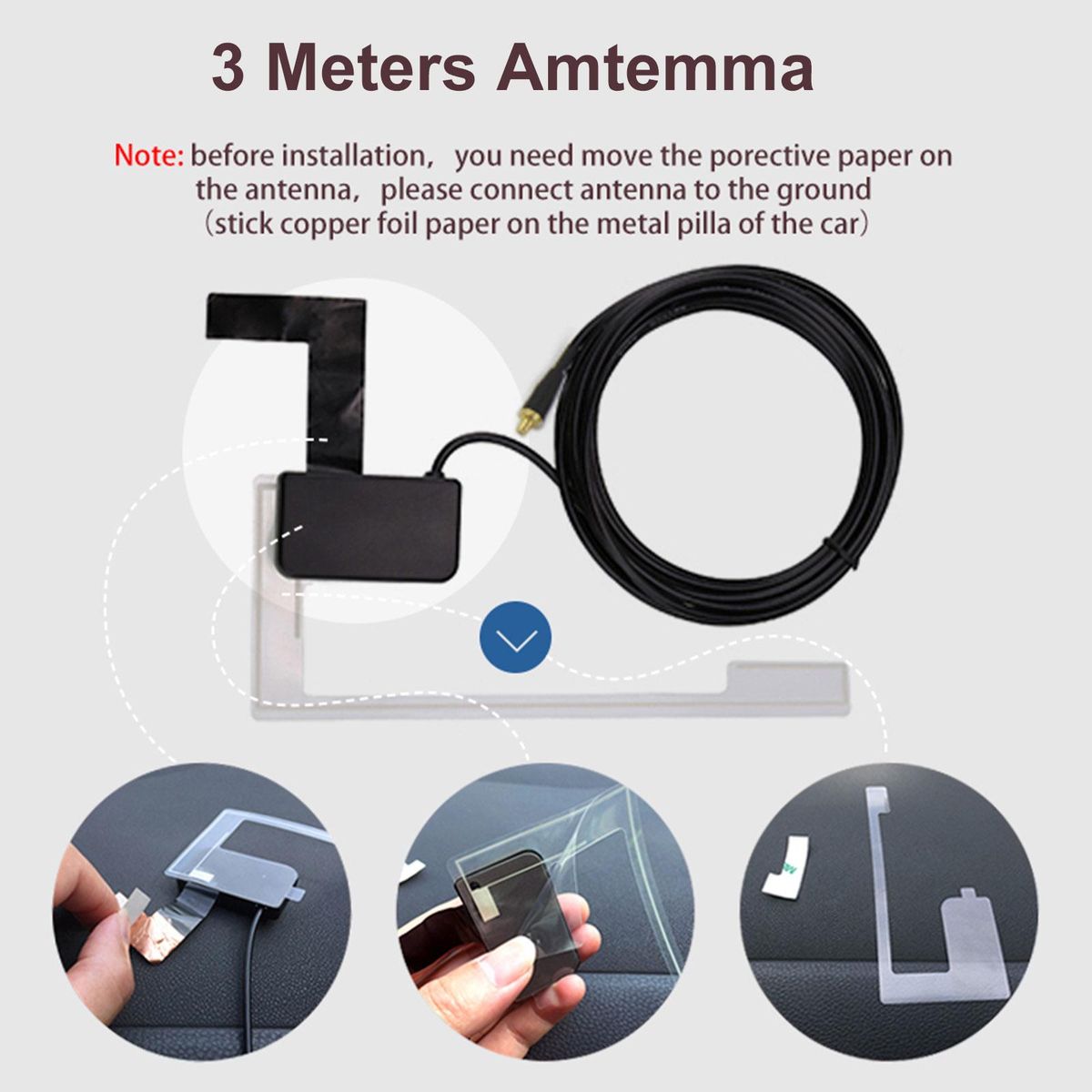 3 Meters Amtemma

Note: before installation, you need move the porective paper on the antenna, please connect antenna to the ground (stick copper foil paper on the metal pilla of the car)