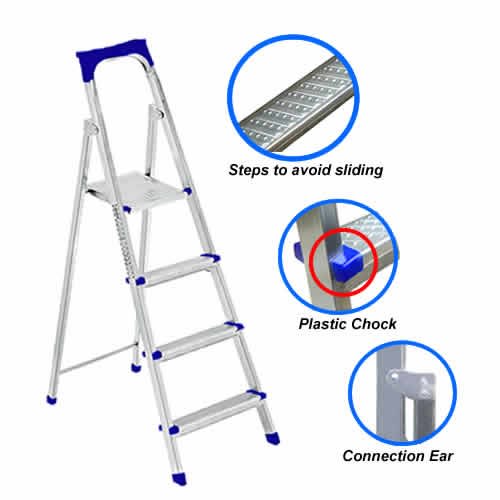 Steps to avoid sliding

Plastic Chock

Connection Ear