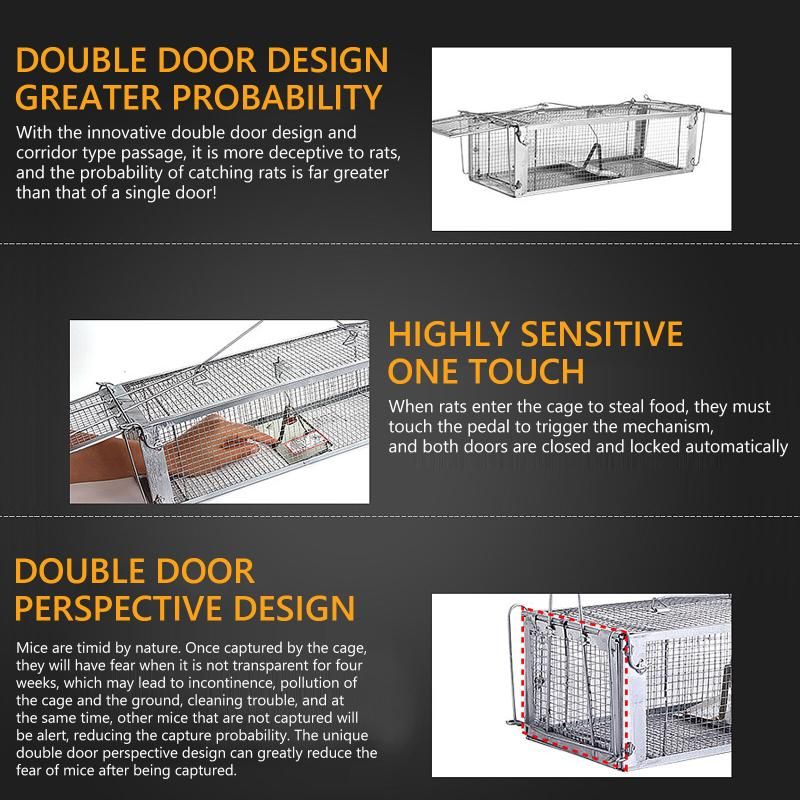 DOUBLE DOOR DESIGN
GREATER PROBABILITY

With the innovative double door design and corridor type passage, it is more deceptive to rats, and the probability of catching rats is far greater than that of a single door!

HIGHLY SENSITIVE
ONE TOUCH

When rats enter the cage to steal food, they must touch the pedal to trigger the mechanism, and both doors are closed and locked automatically

DOUBLE DOOR
PERSPECTIVE DESIGN

Mice are timid by nature. Once captured by the cage, they will have fear when it is not transparent for four weeks, which may lead to incontinence, pollution of the cage and the ground, cleaning trouble, and at the same time, other mice that are not captured will be alert, reducing the capture probability. The unique double door perspective design can greatly reduce the fear of mice after being captured.