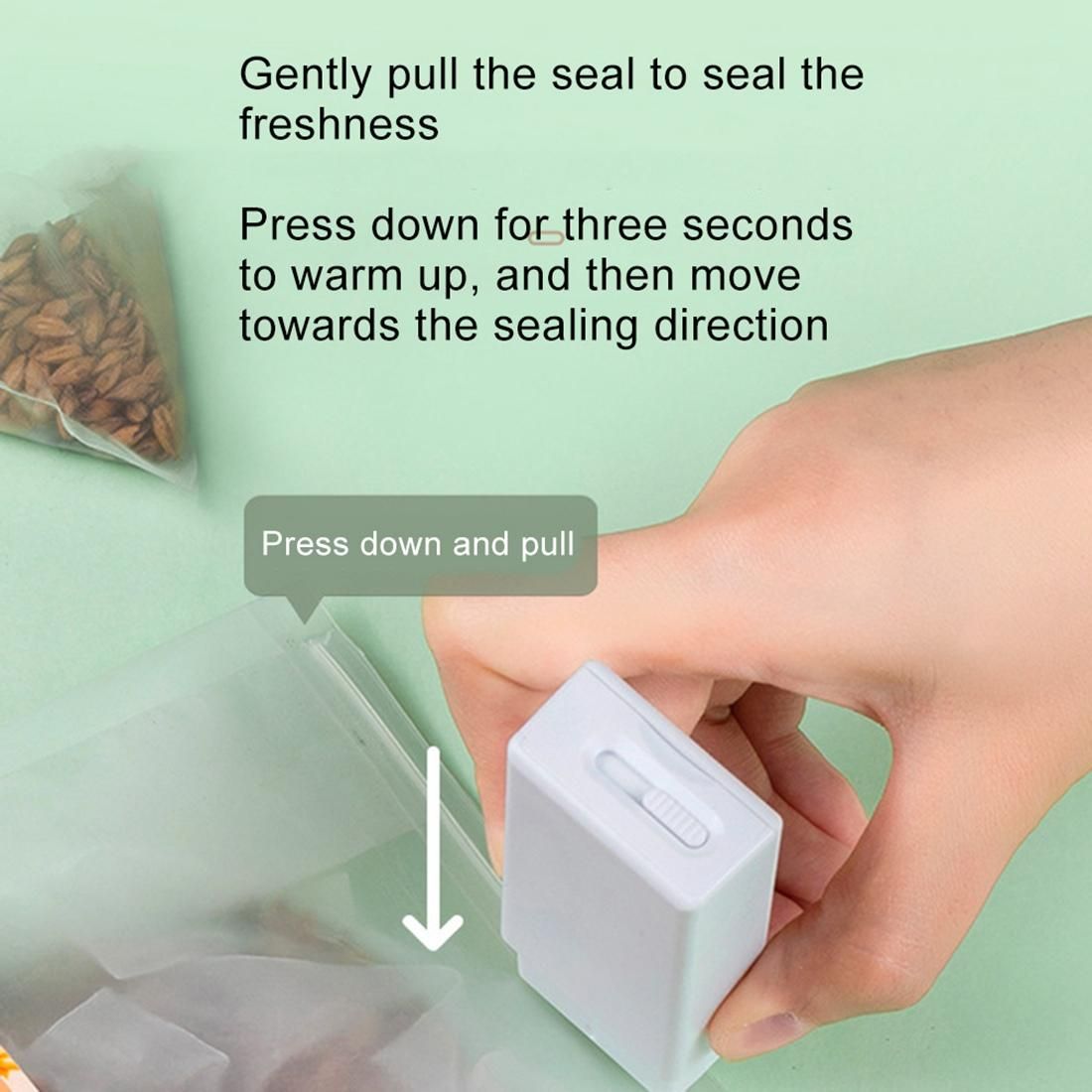 Gently pull the seal to seal the freshness

Press down for three seconds to warm up, and then move towards the sealing direction

Press down and pull