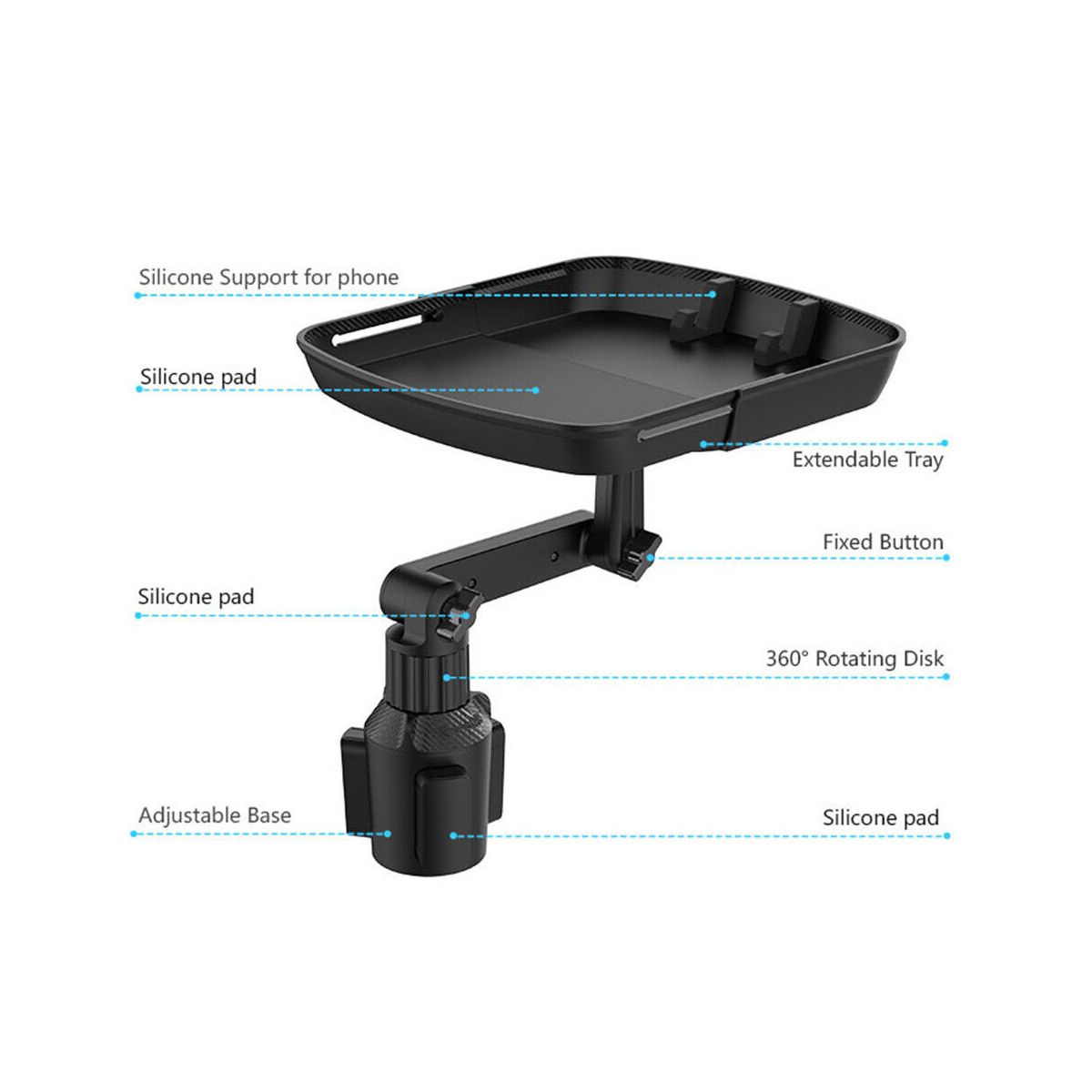 Silicone Support for phone

Silicone pad

Extendable Tray

Fixed Button

Silicone pad

360° Rotating Disk

Adjustable Base

Silicone pad