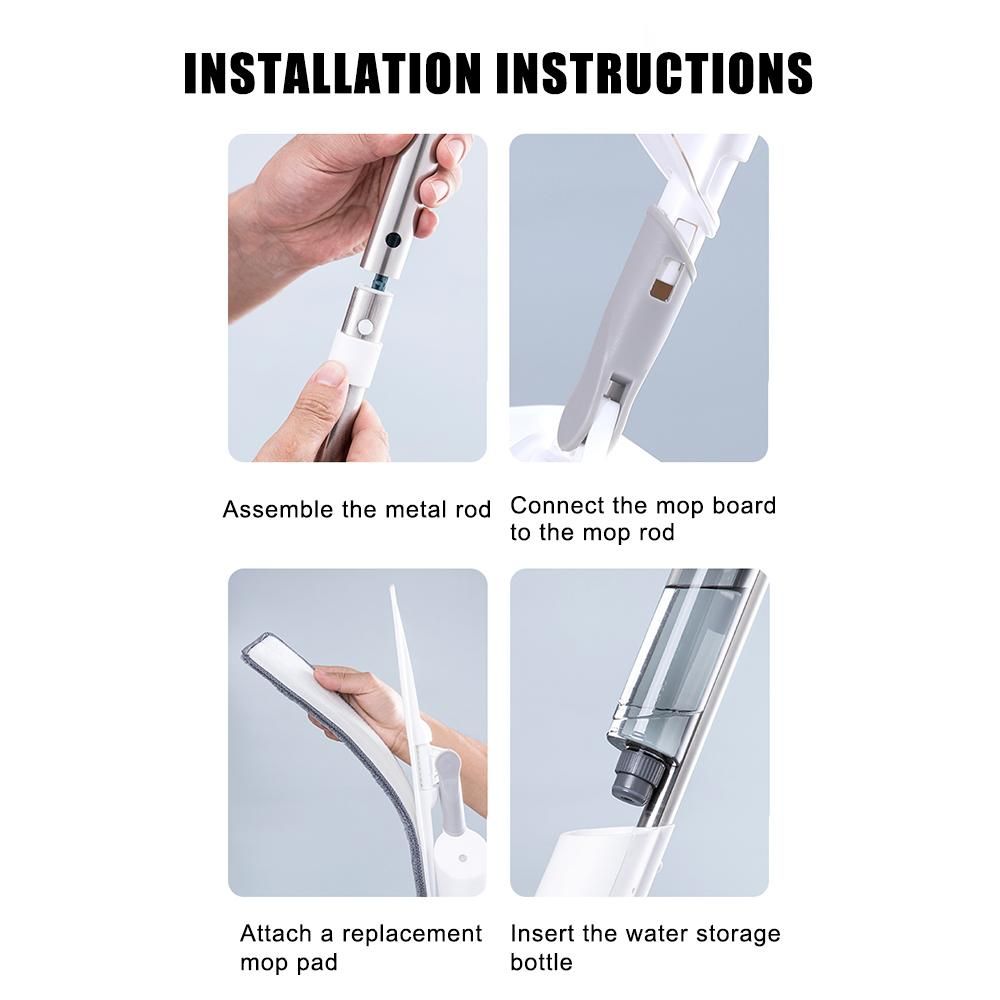 INSTALLATION INSTRUCTIONS

Assemble the metal rod

Connect the mop board to the mop rod

Attach a replacement mop pad

Insert the water storage bottle