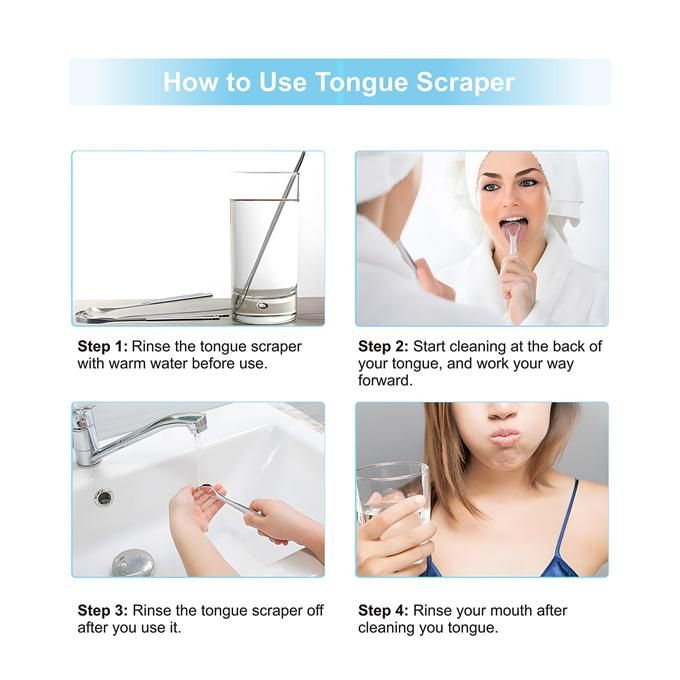 How to Use Tongue Scraper

Step 1: Rinse the tongue scraper with warm water before use.

Step 2: Start cleaning at the back of your tongue, and work your way forward.

Step 3: Rinse the tongue scraper off after you use it.

Step 4: Rinse your mouth after cleaning you tongue.