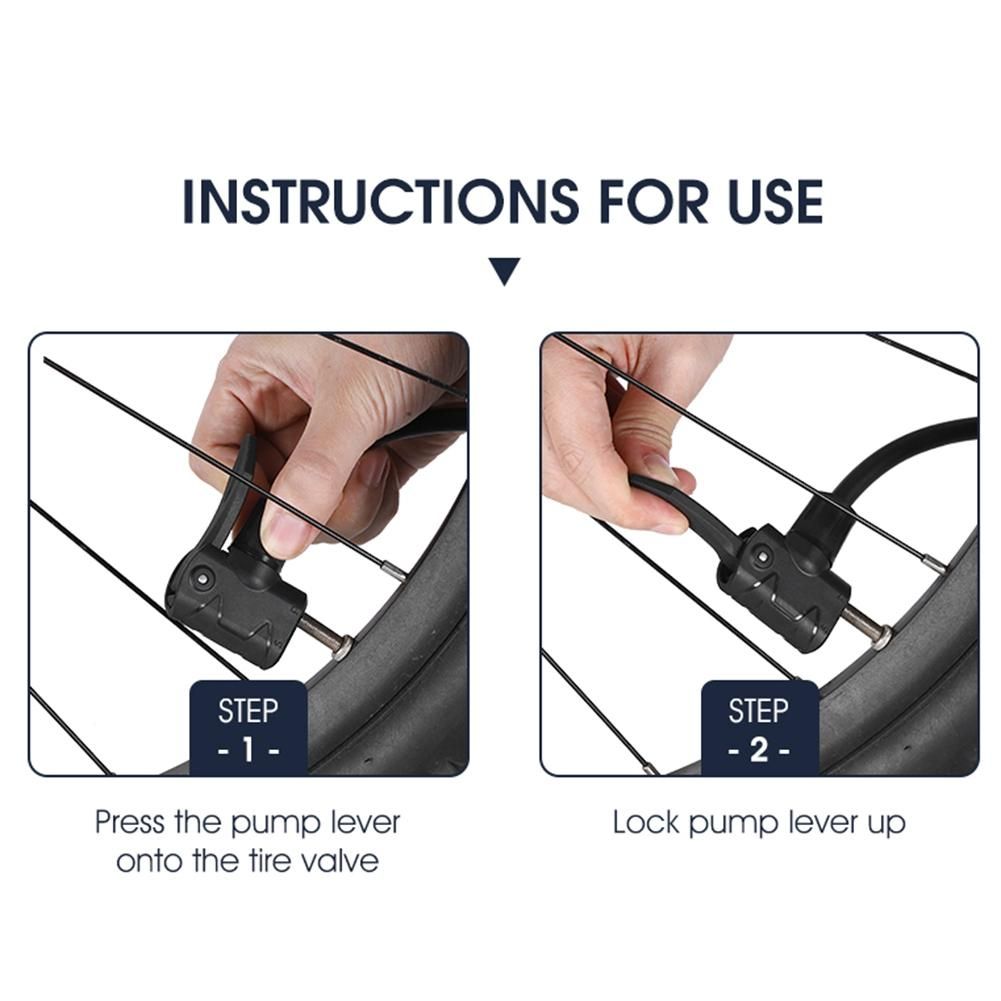 INSTRUCTIONS FOR USE

STEP
- 1 -

Press the pump lever onto the tire valve

STEP
- 2 -

Lock pump lever up