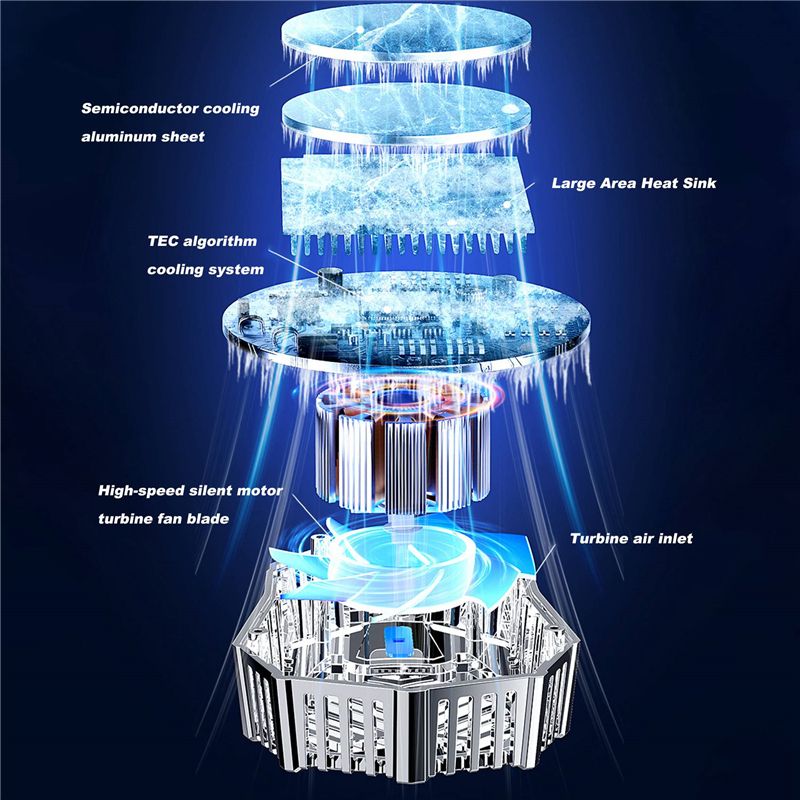 Semiconductor cooling aluminum sheet

Large Area Heat Sink

TEC algorithm cooling system

High-speed silent motor turbine fan blade

Turbine air inlet