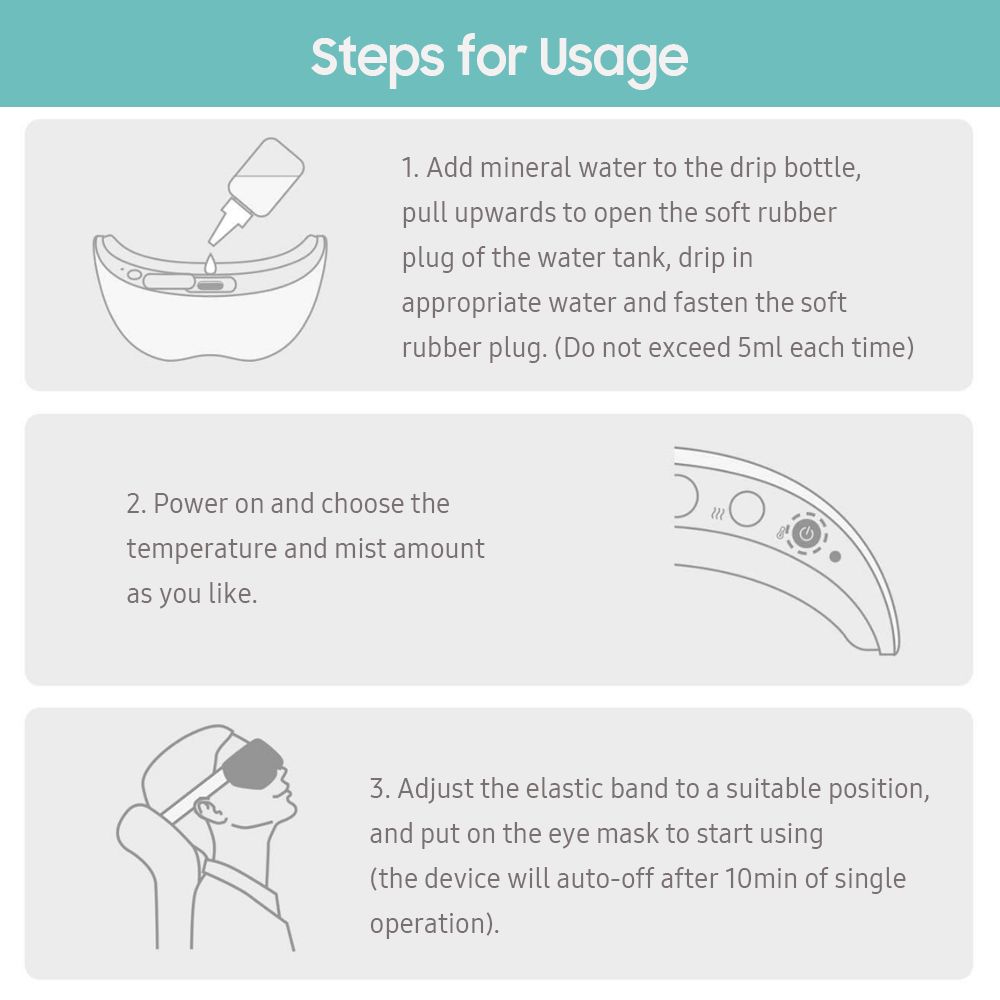 Steps for Usage

1. Add mineral water to the drip bottle, pull upwards to open the soft rubber plug of the water tank, drip in appropriate water and fasten the soft rubber plug. (Do not exceed 5ml each time)

2. Power on and choose the temperature and mist amount as you like.

3. Adjust the elastic band to a suitable position, and put on the eye mask to start using (the device will auto-off after 10min of single operation).