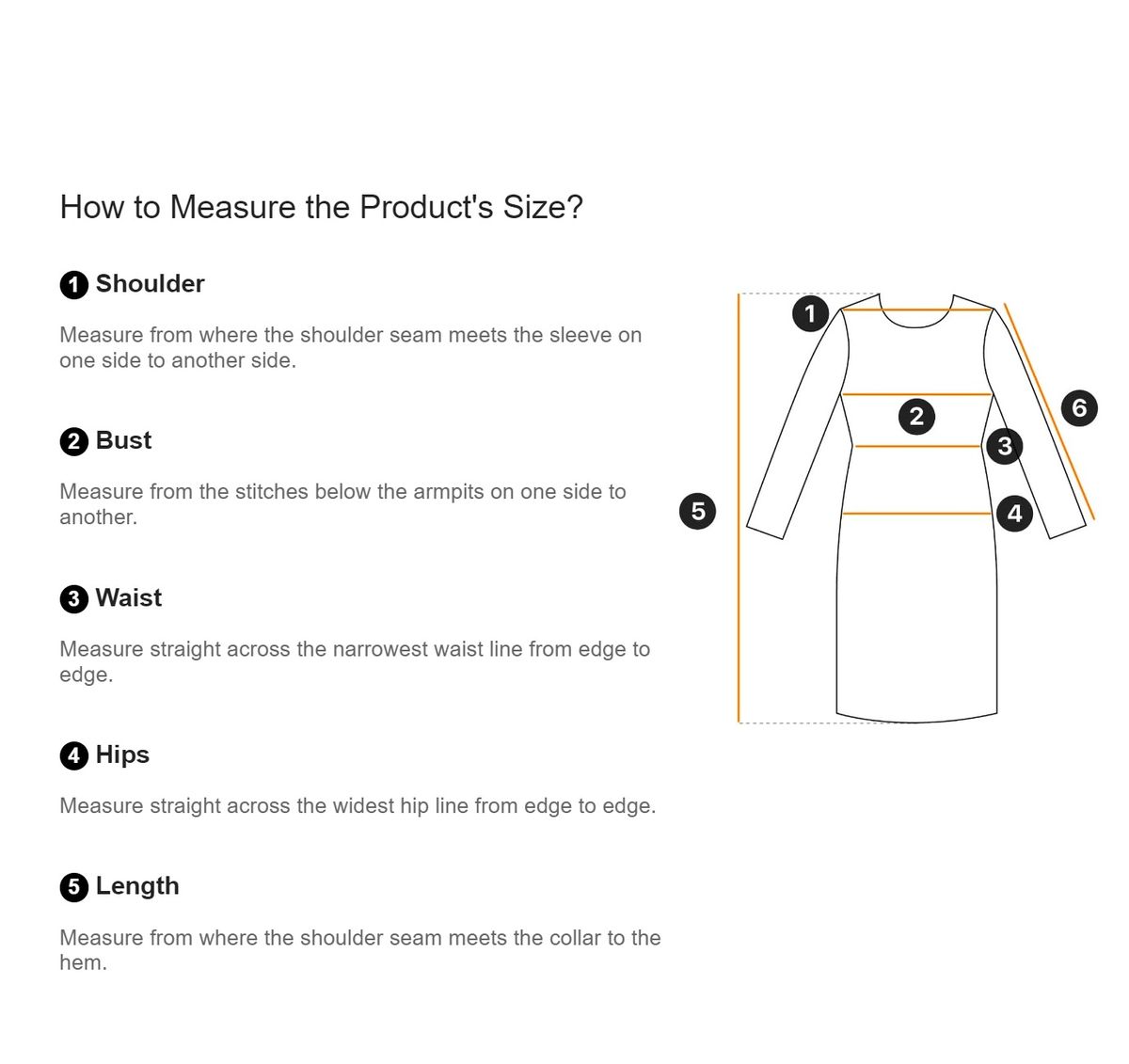 How to Measure the Product's Size?

1 Shoulder

Measure from where the shoulder seam meets the sleeve on one side to another side.

2 Bust

Measure from the stitches below the armpits on one side to another.

3 Waist

Measure straight across the narrowest waist line from edge to edge.

4 Hips

Measure straight across the widest hip line from edge to edge.

5 Length

Measure from where the shoulder seam meets the collar to the hem.

1
2
3
4
5
6