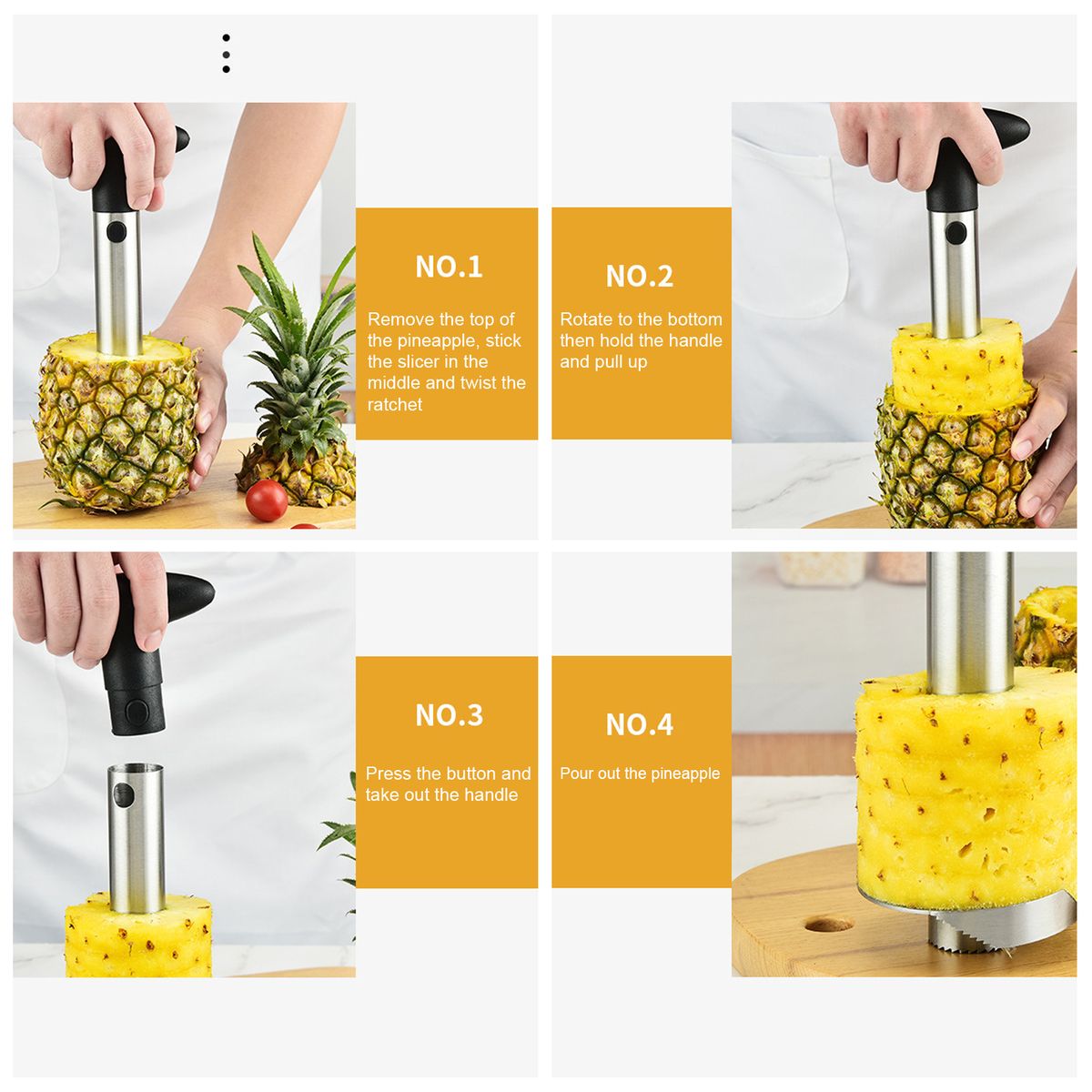 NO.1

Remove the top of the pineapple, stick the slicer in the middle and twist the ratchet

NO.2

Rotate to the bottom then hold the handle and pull up

NO.3

Press the button and take out the handle

NO.4

Pour out the pineapple