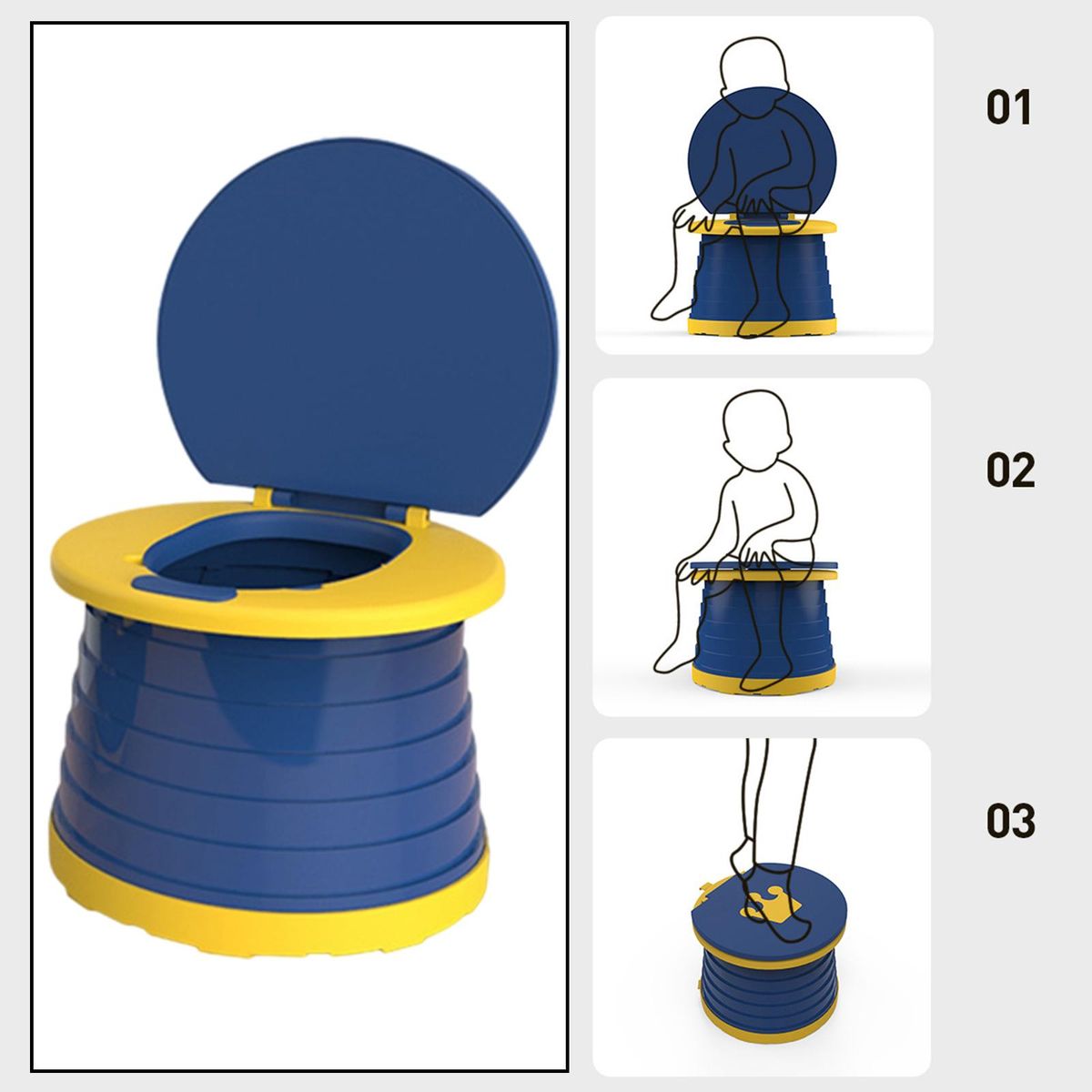 01

02

03