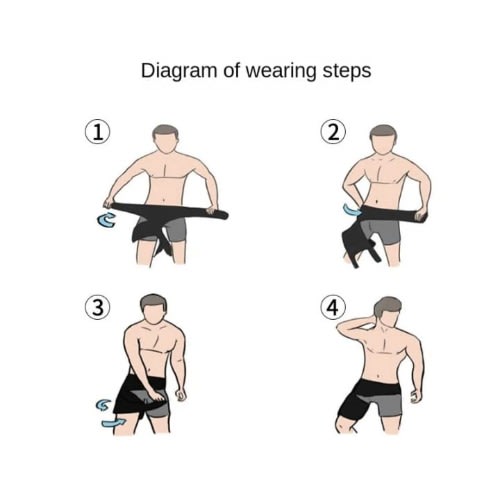 Diagram of wearing steps

①

②

③

④