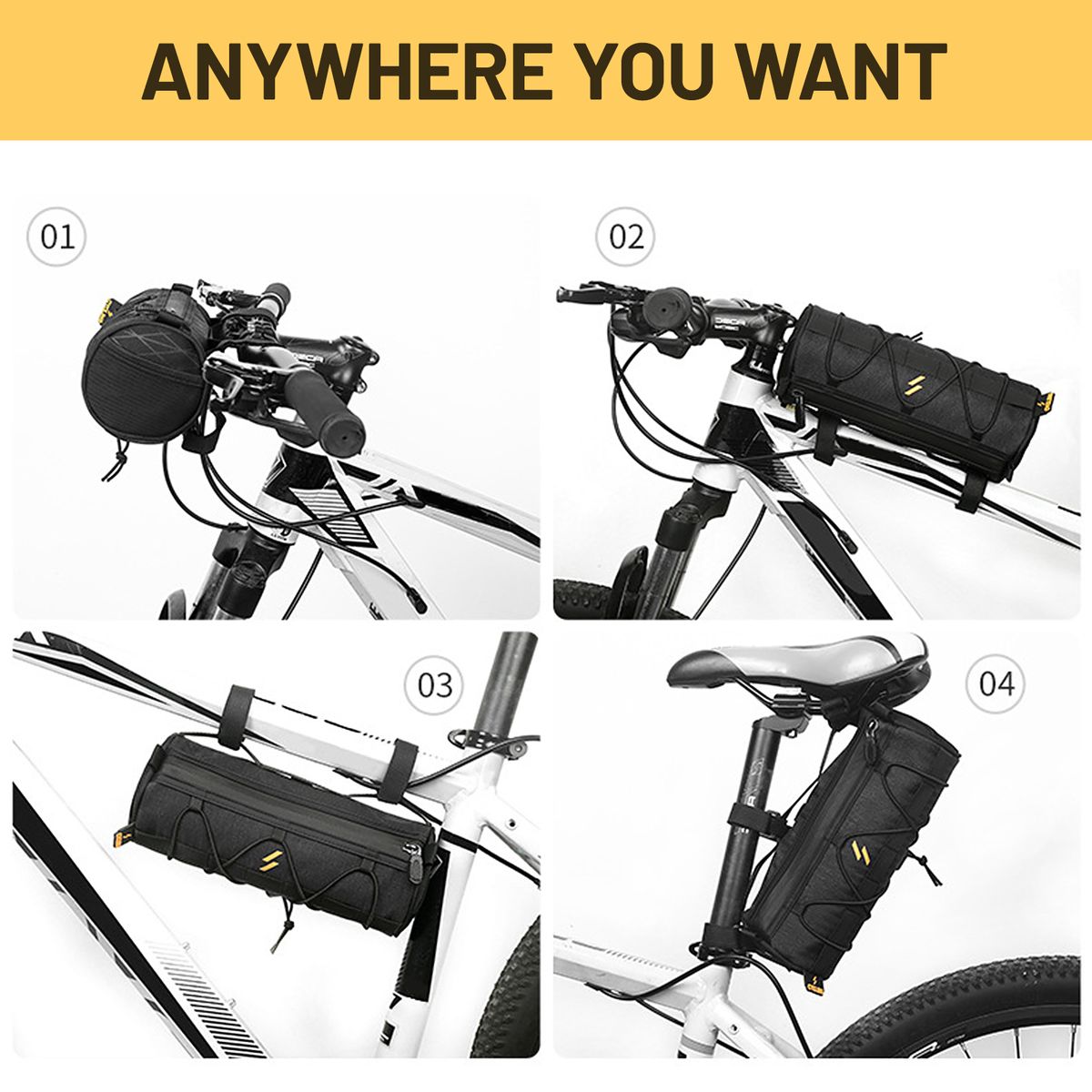 ANYWHERE YOU WANT

01

02

03

04