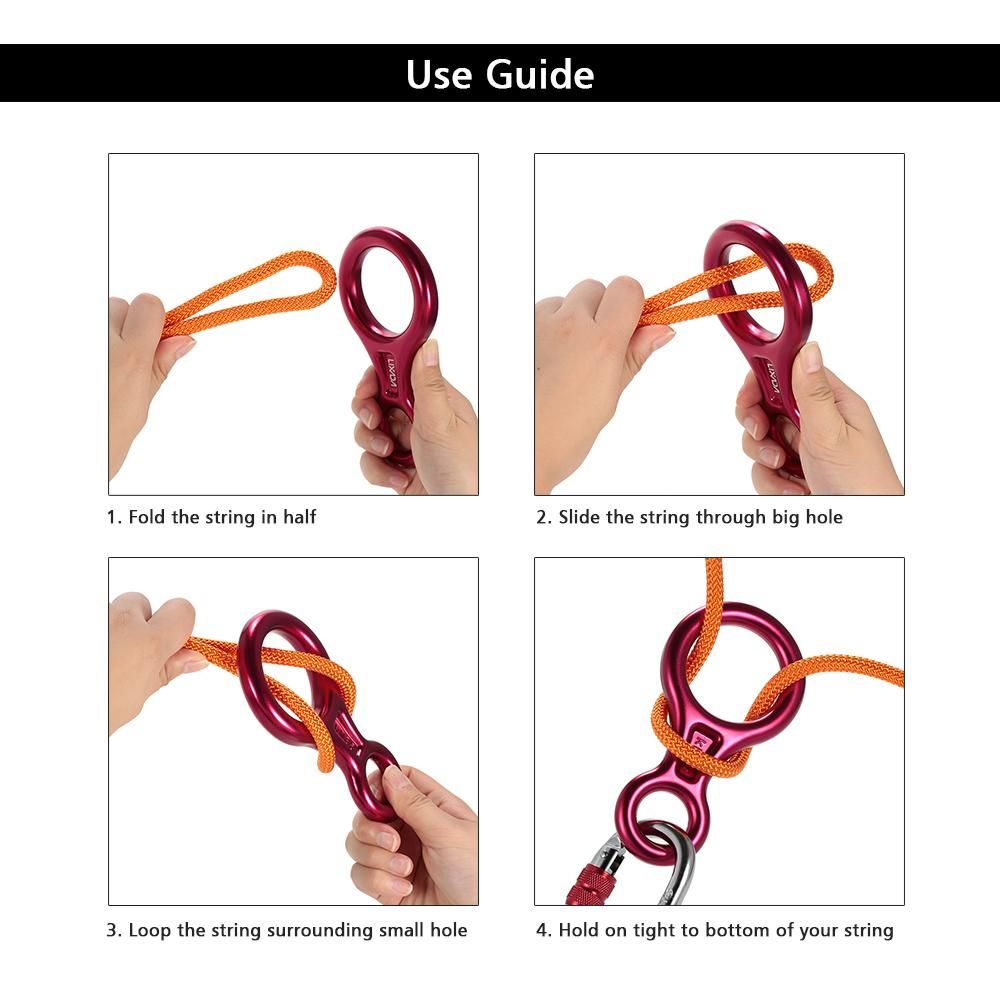 Use Guide

LIXADA

1. Fold the string in half

LIXADA

2. Slide the string through big hole

3. Loop the string surrounding small hole

4. Hold on tight to bottom of your string