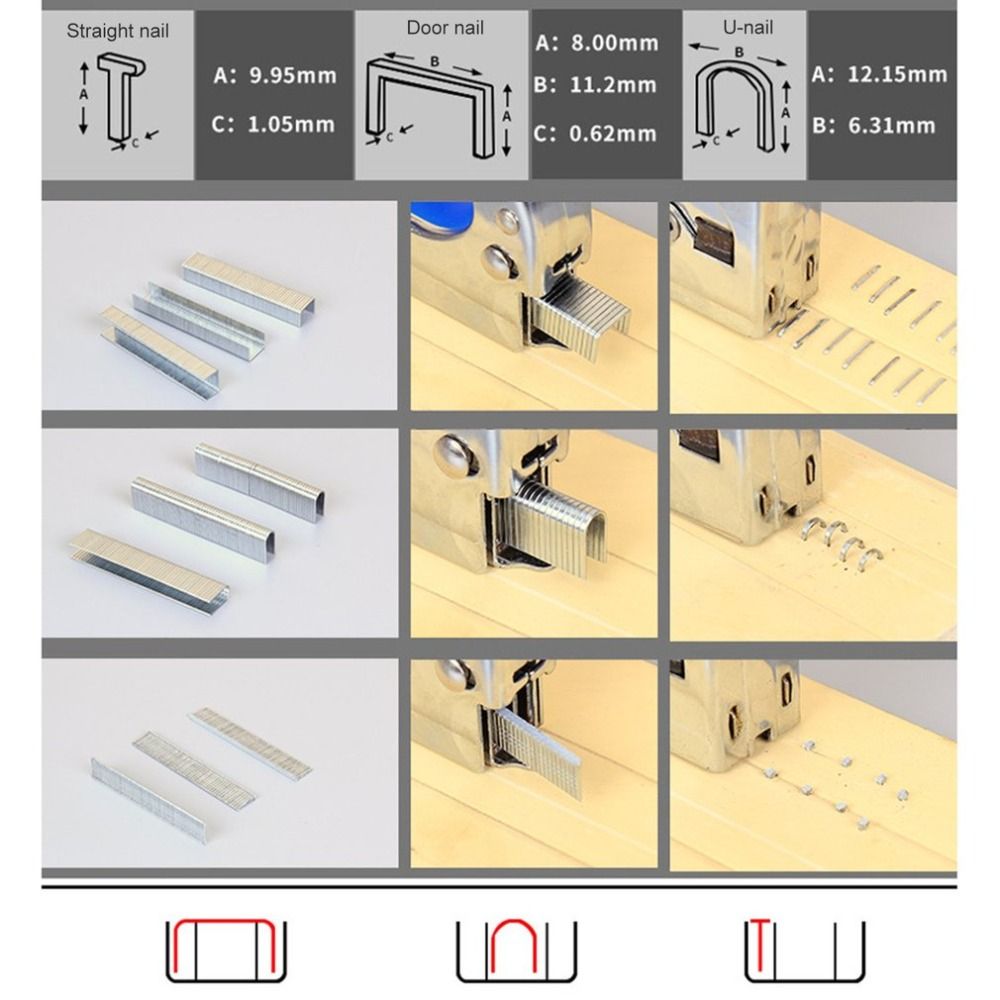 Straight nail
A
C
A: 9.95mm
C: 1.05mm
Door nail
B
A
C
A: 8.00mm
B: 11.2mm
C: 0.62mm
U-nail
B
A
C
A: 12.15mm
B: 6.31mm