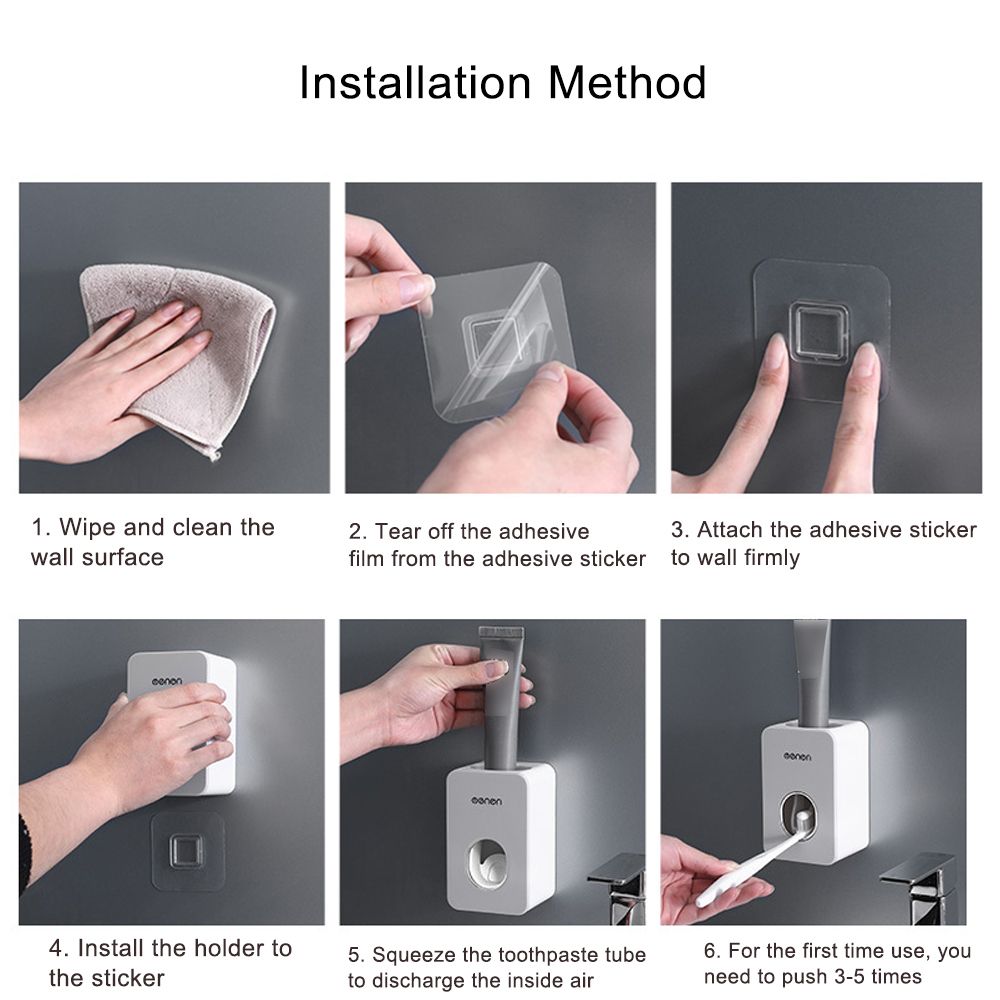 Installation Method

1. Wipe and clean the wall surface

2. Tear off the adhesive film from the adhesive sticker

3. Attach the adhesive sticker to wall firmly

oenon

4. Install the holder to the sticker

oenon

5. Squeeze the toothpaste tube to discharge the inside air

oenon

6. For the first time use, you need to push 3-5 times