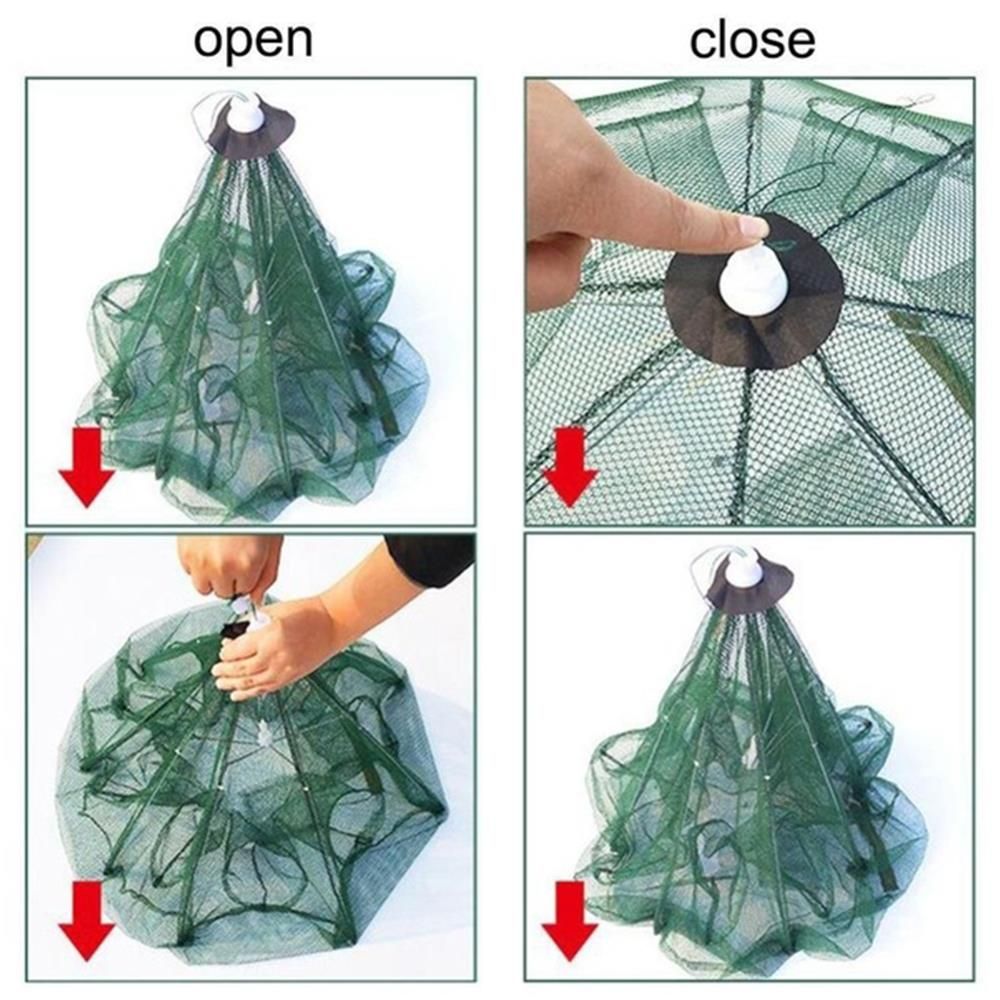 open

close