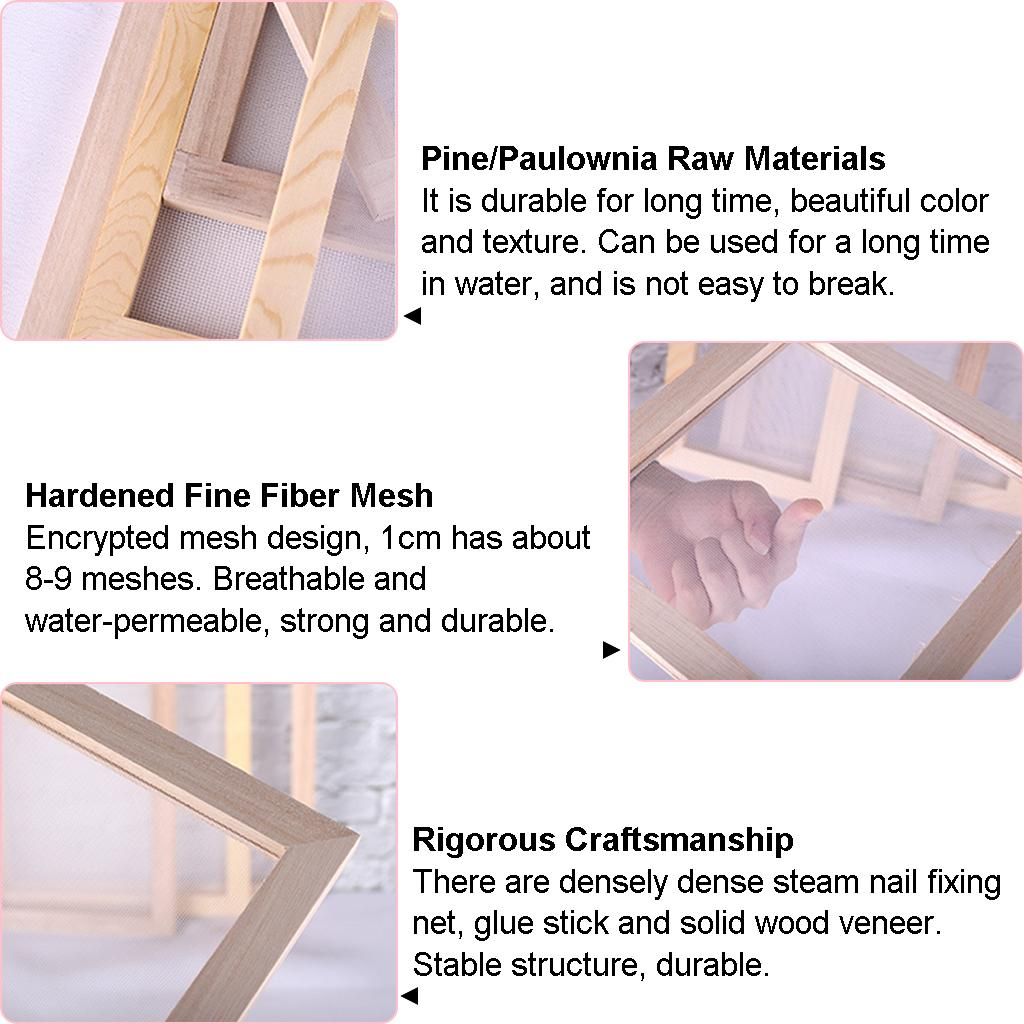 Pine/Paulownia Raw Materials
It is durable for long time, beautiful color and texture. Can be used for a long time in water, and is not easy to break.

Hardened Fine Fiber Mesh
Encrypted mesh design, 1cm has about 8-9 meshes. Breathable and water-permeable, strong and durable.

Rigorous Craftsmanship
There are densely dense steam nail fixing net, glue stick and solid wood veneer. Stable structure, durable.