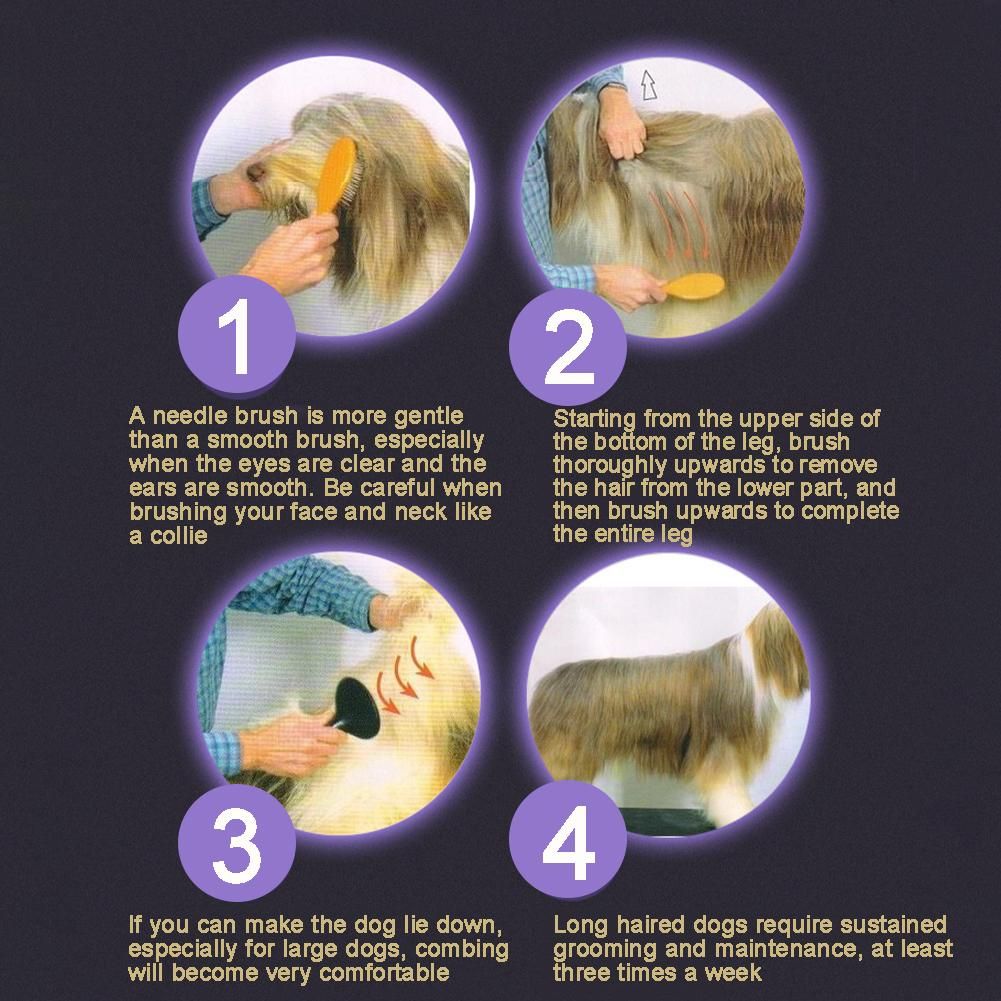 1

A needle brush is more gentle than a smooth brush, especially when the eyes are clear and the ears are smooth. Be careful when brushing your face and neck like a collie

2

Starting from the upper side of the bottom of the leg, brush thoroughly upwards to remove the hair from the lower part, and then brush upwards to complete the entire leg

3

If you can make the dog lie down, especially for large dogs, combing will become very comfortable

4

Long haired dogs require sustained grooming and maintenance, at least three times a week