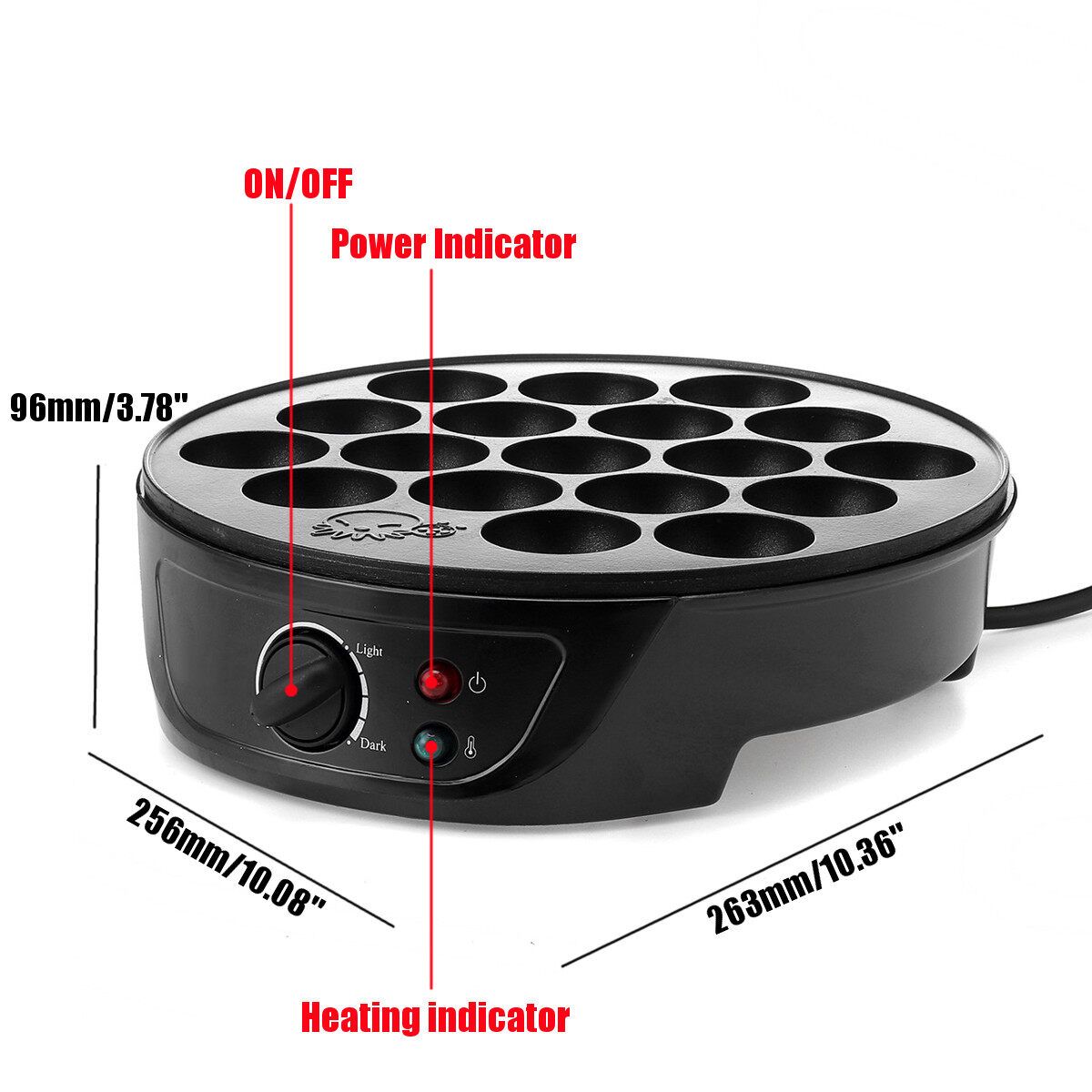 ON/OFF

Power Indicator

96mm/3.78"

Light

Dark

256mm/10.08"

263mm/10.36"

Heating indicator