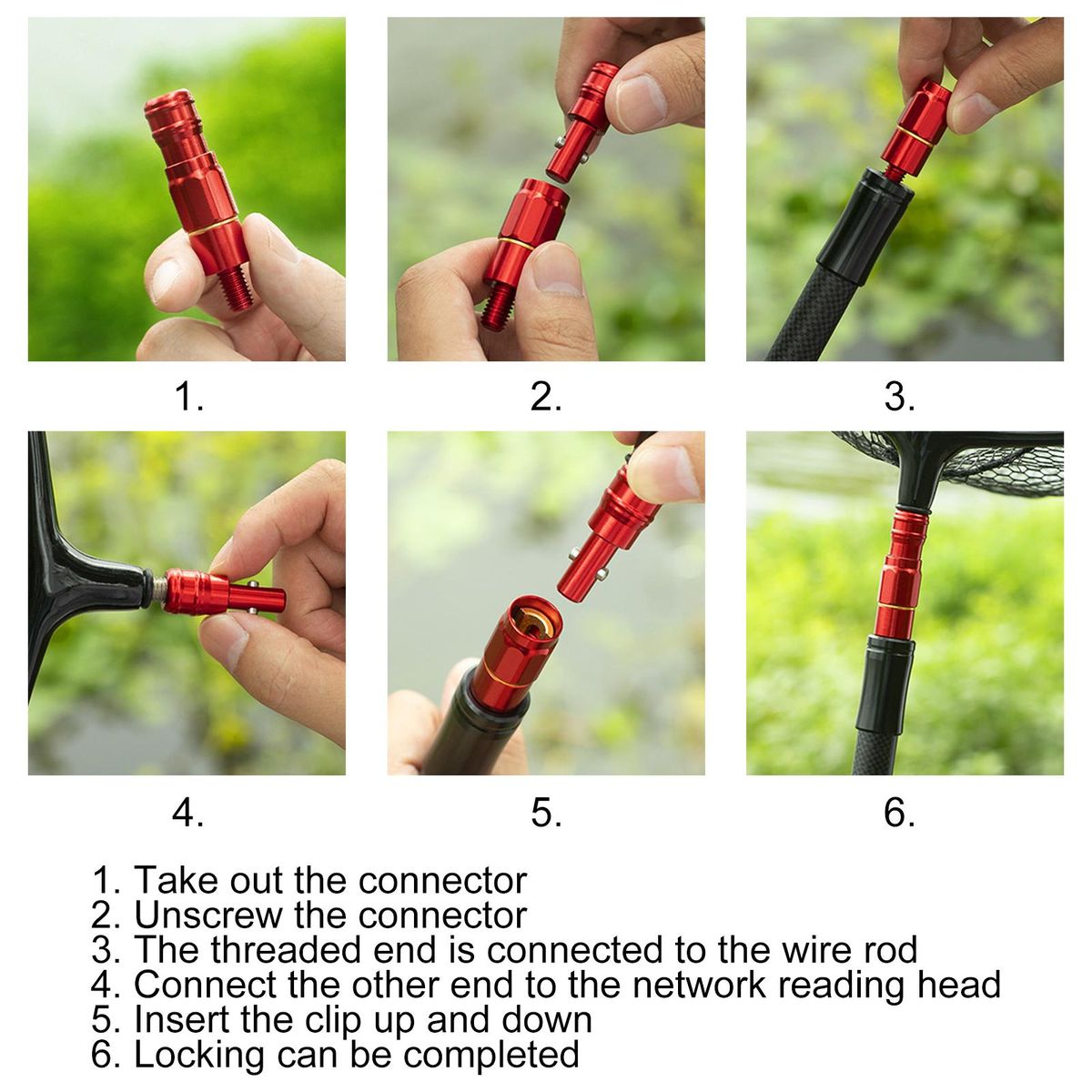 1.

2.

3.

4.

5.

6.

1. Take out the connector
2. Unscrew the connector
3. The threaded end is connected to the wire rod
4. Connect the other end to the network reading head
5. Insert the clip up and down
6. Locking can be completed