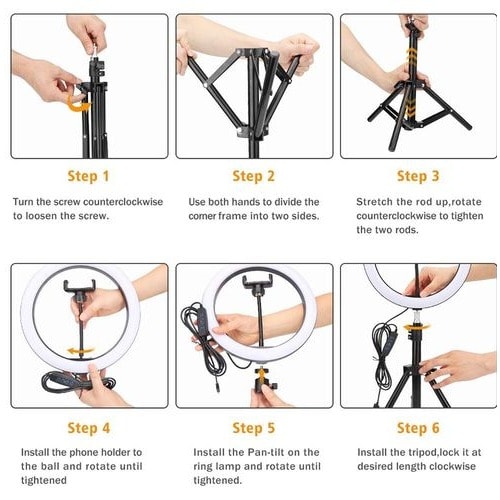 Step 1

Turn the screw counterclockwise to loosen the screw.

Step 2

Use both hands to divide the comer frame into two sides.

Step 3

Stretch the rod up,rotate counterclockwise to tighten the two rods.

Step 4

Install the phone holder to the ball and rotate until tightened

Step 5

Install the Pan-tilt on the ring lamp and rotate until tightened.

Step 6

Install the tripod,lock it at desired length clockwise