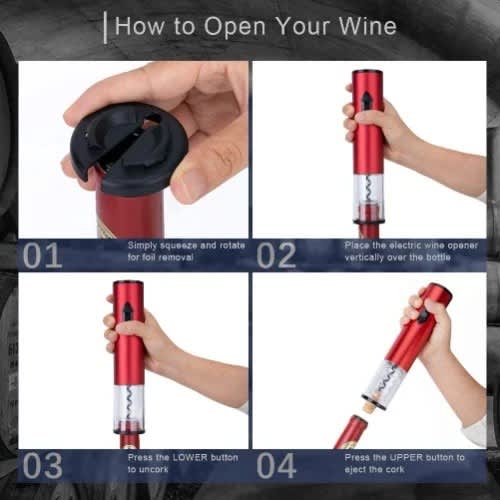 How to Open Your Wine

01 Simply squeeze and rotate for foil removal

02 Place the electric wine opener vertically over the bottle

03 Press the LOWER button to uncork

04 Press the UPPER button to eject the cork