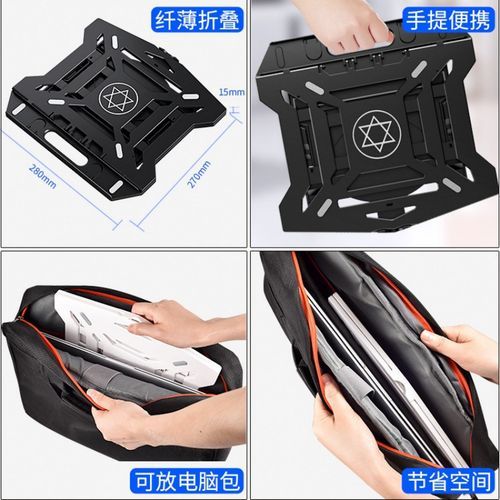 纤薄折叠

15mm

280mm

270mm

手提便携

可放电脑包

节省空间