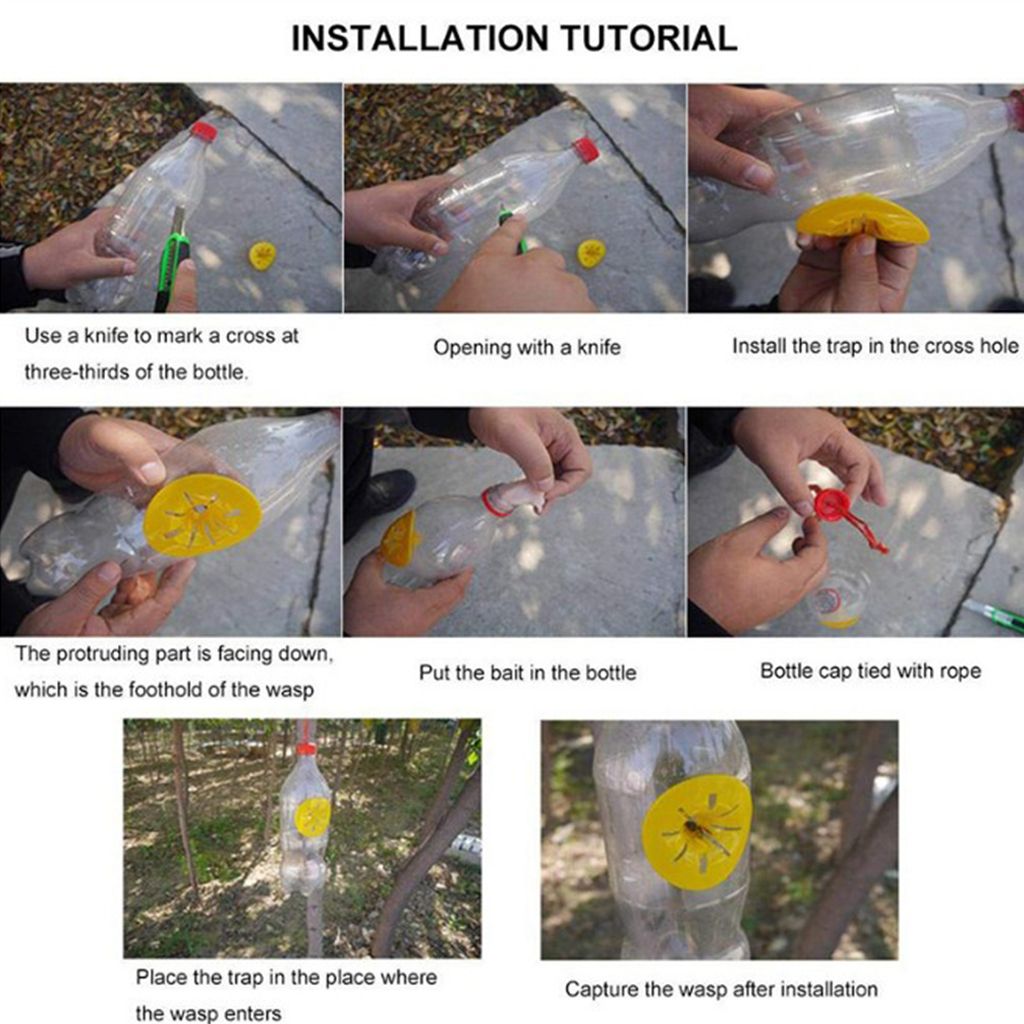 INSTALLATION TUTORIAL

Use a knife to mark a cross at three-thirds of the bottle.

Opening with a knife

Install the trap in the cross hole

The protruding part is facing down, which is the foothold of the wasp

Put the bait in the bottle

Bottle cap tied with rope

Place the trap in the place where the wasp enters

Capture the wasp after installation