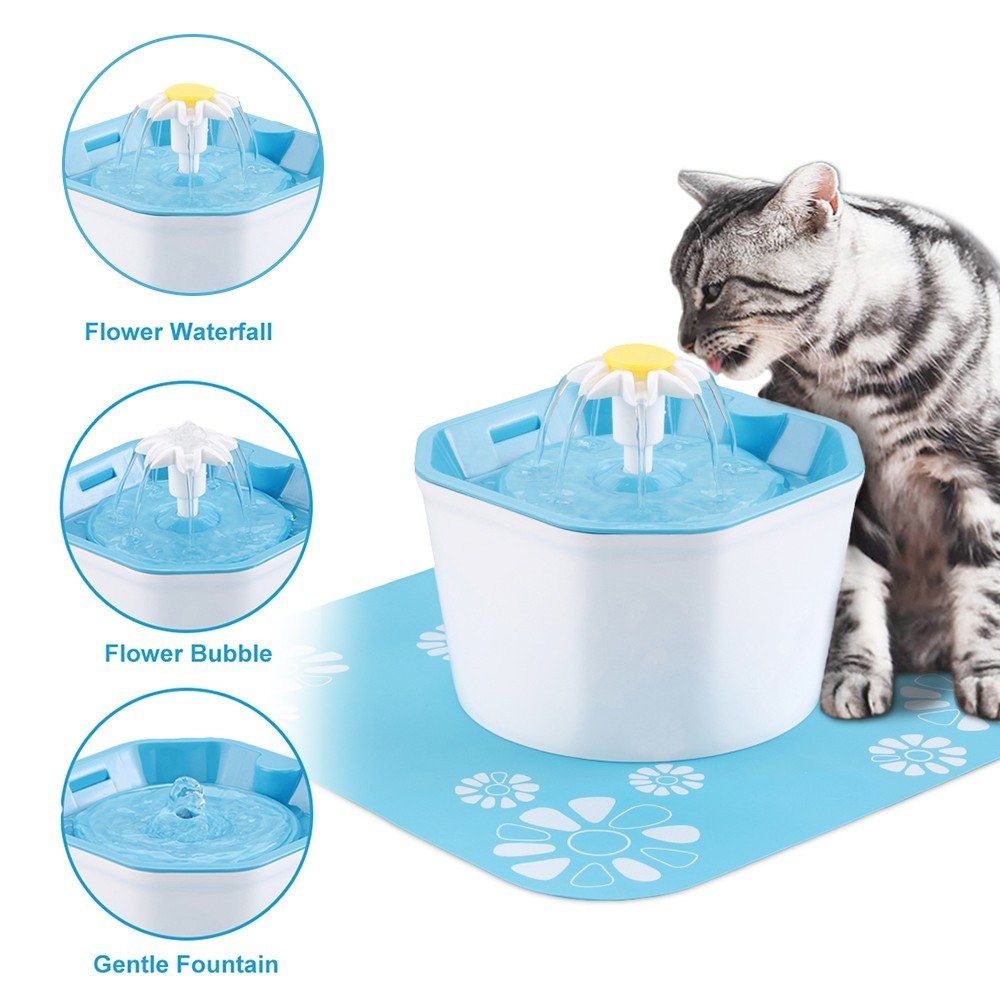 Flower Waterfall

Flower Bubble

Gentle Fountain