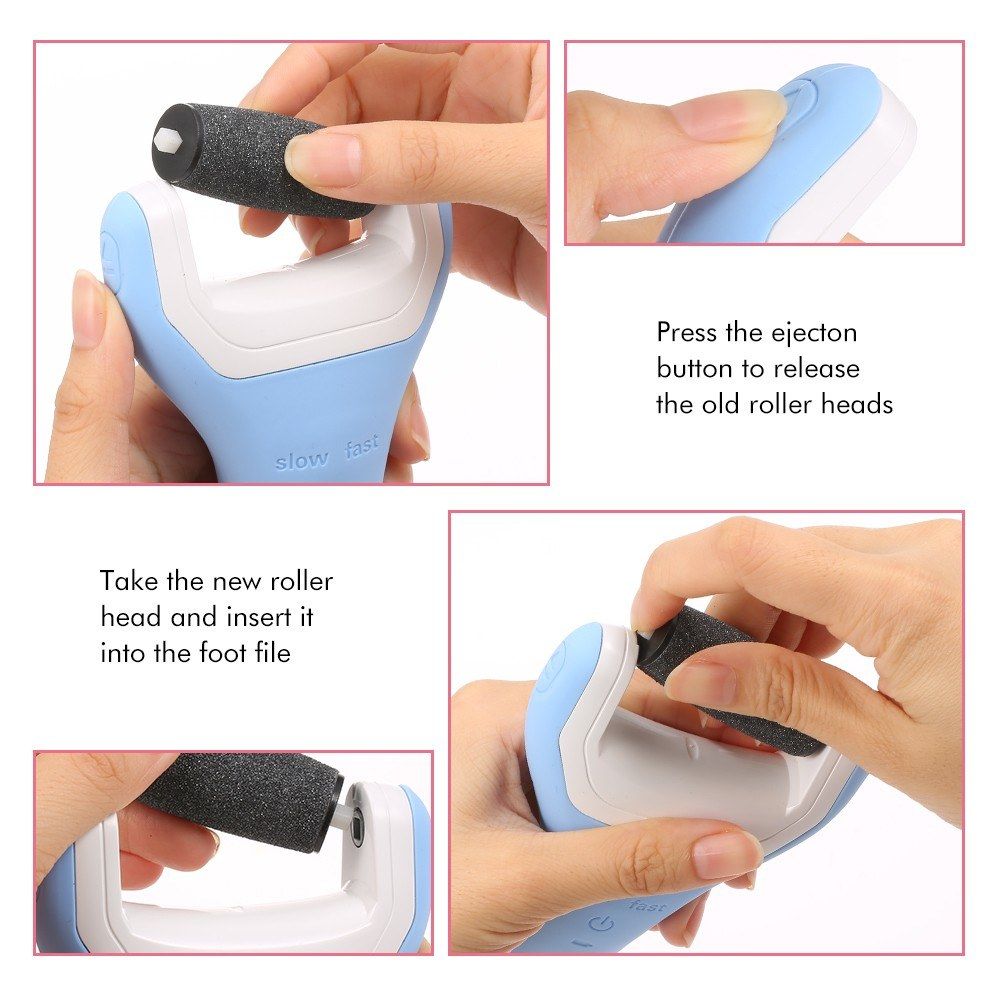 slow fast

Press the ejecton button to release the old roller heads

Take the new roller head and insert it into the foot file

fast