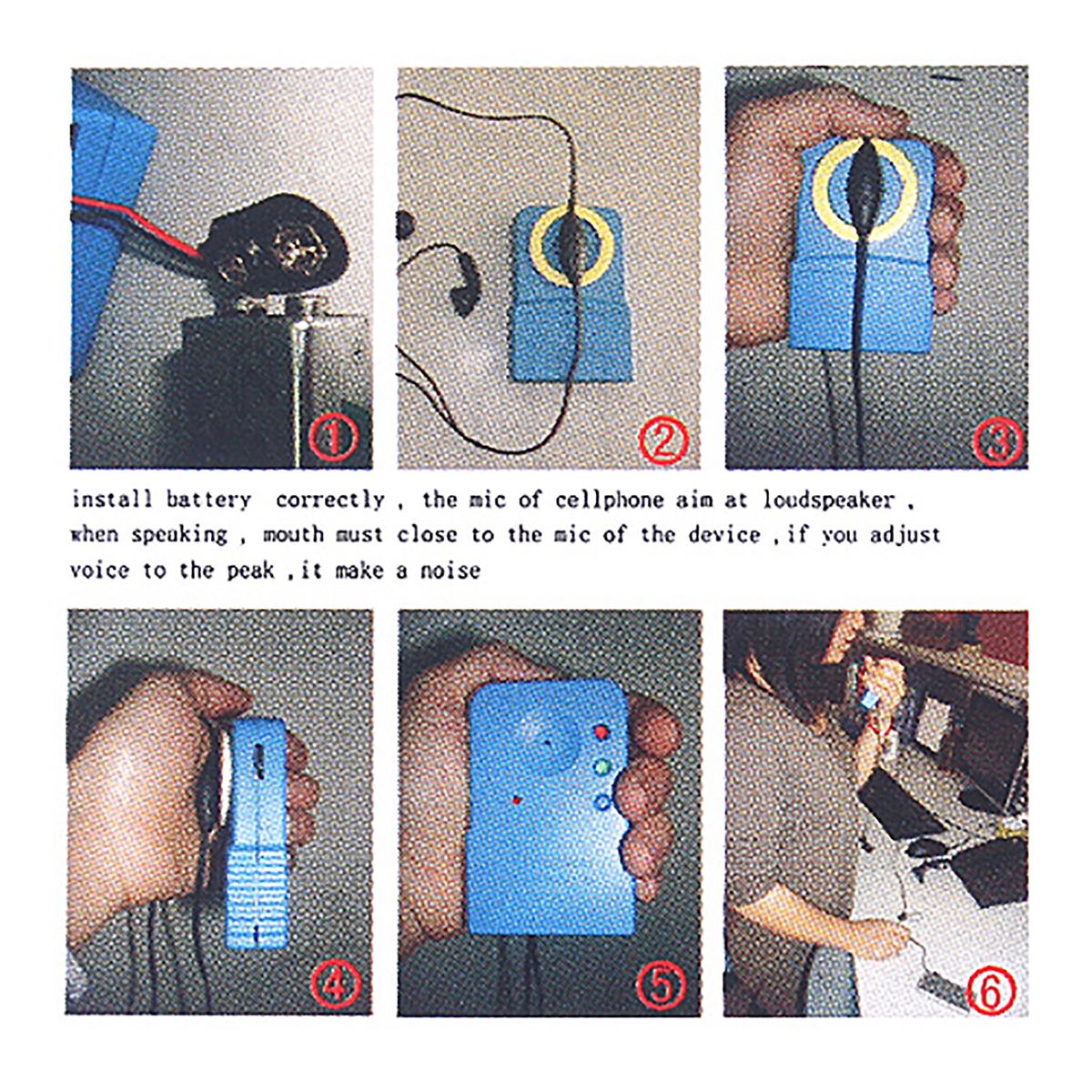 ①

②

③

install battery correctly , the mic of cellphone aim at loudspeaker , when speaking , mouth must close to the mic of the device ,if you adjust voice to the peak ,it make a noise

④

⑤

⑥