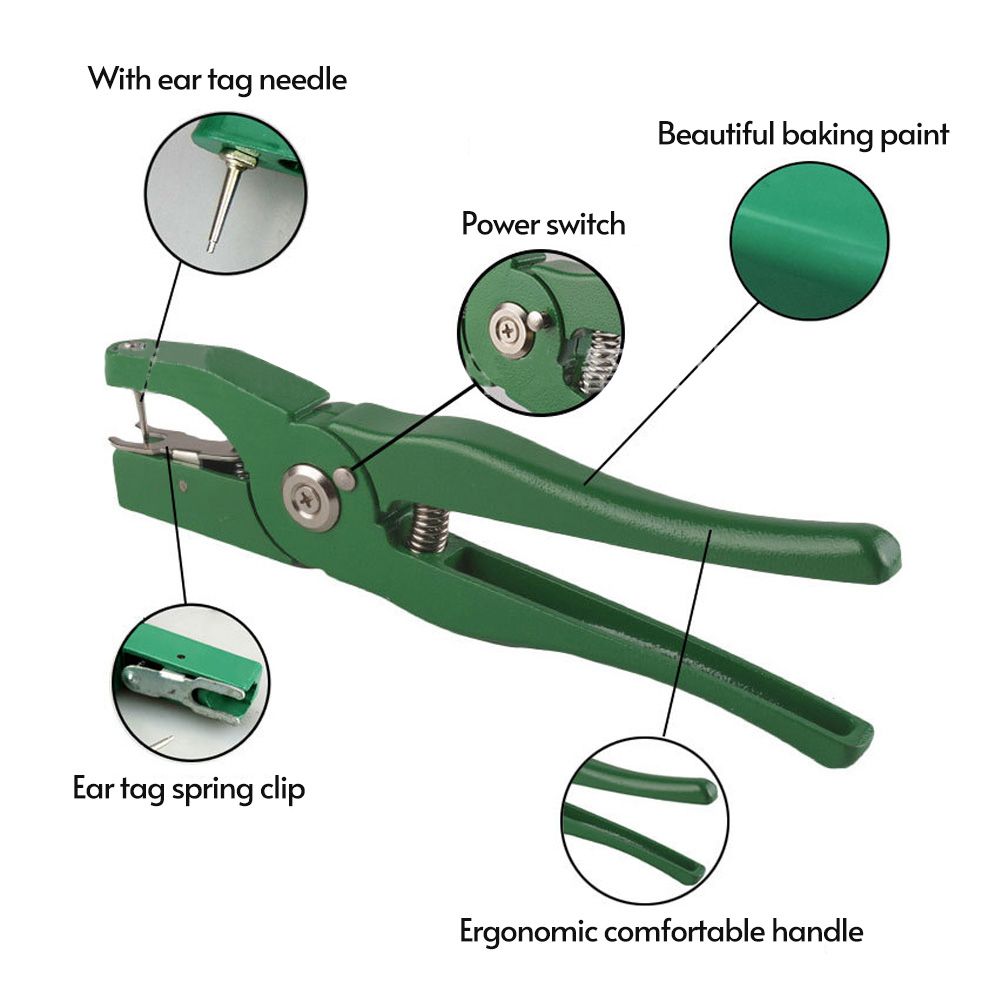 With ear tag needle

Beautiful baking paint

Power switch

Ear tag spring clip

Ergonomic comfortable handle