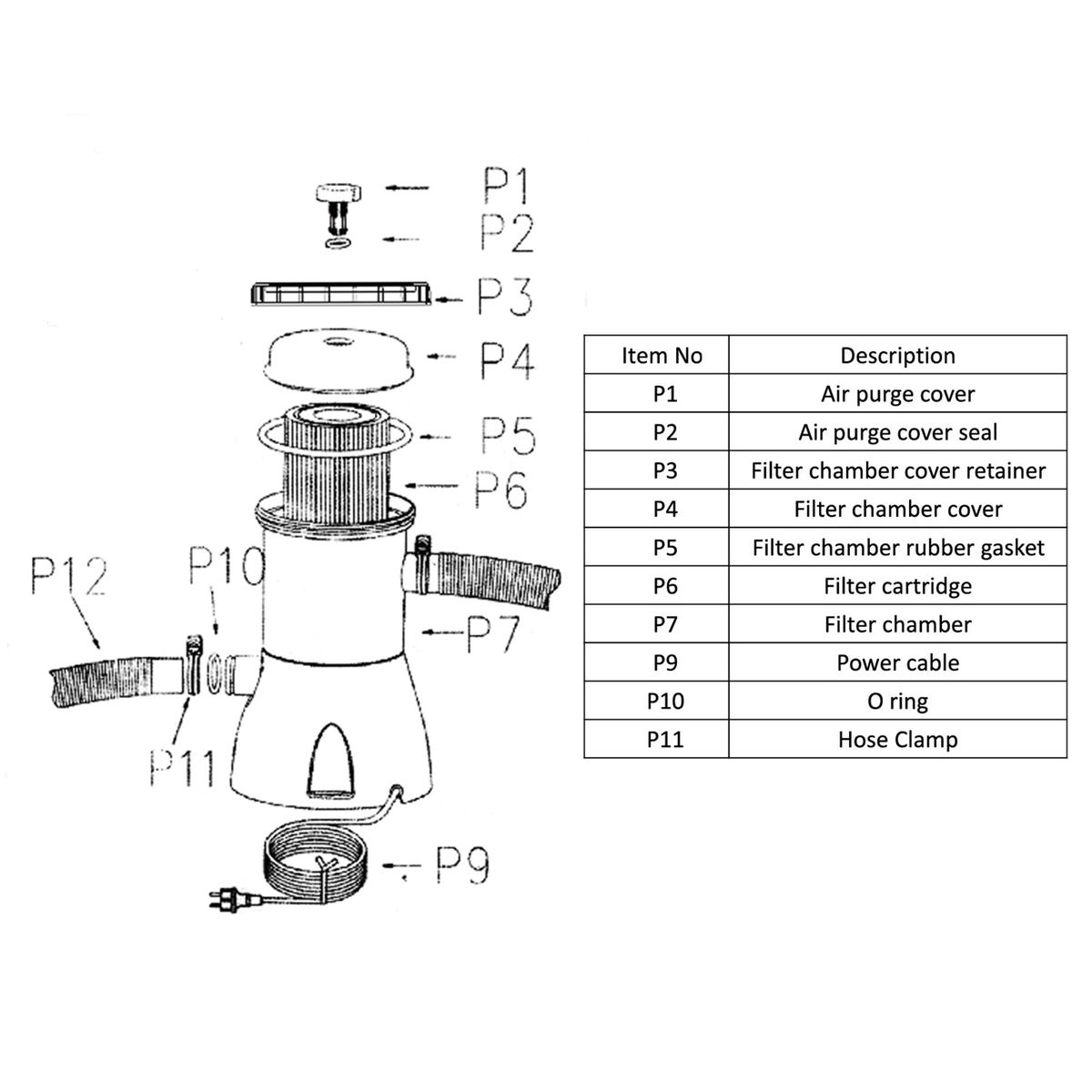 P1
P2
P3
P4
P5
P6
P12
P10
P7
P11
P9

| Item No | Description |
|---|---|
| P1 | Air purge cover |
| P2 | Air purge cover seal |
| P3 | Filter chamber cover retainer |
| P4 | Filter chamber cover |
| P5 | Filter chamber rubber gasket |
| P6 | Filter cartridge |
| P7 | Filter chamber |
| P9 | Power cable |
| P10 | O ring |
| P11 | Hose Clamp |