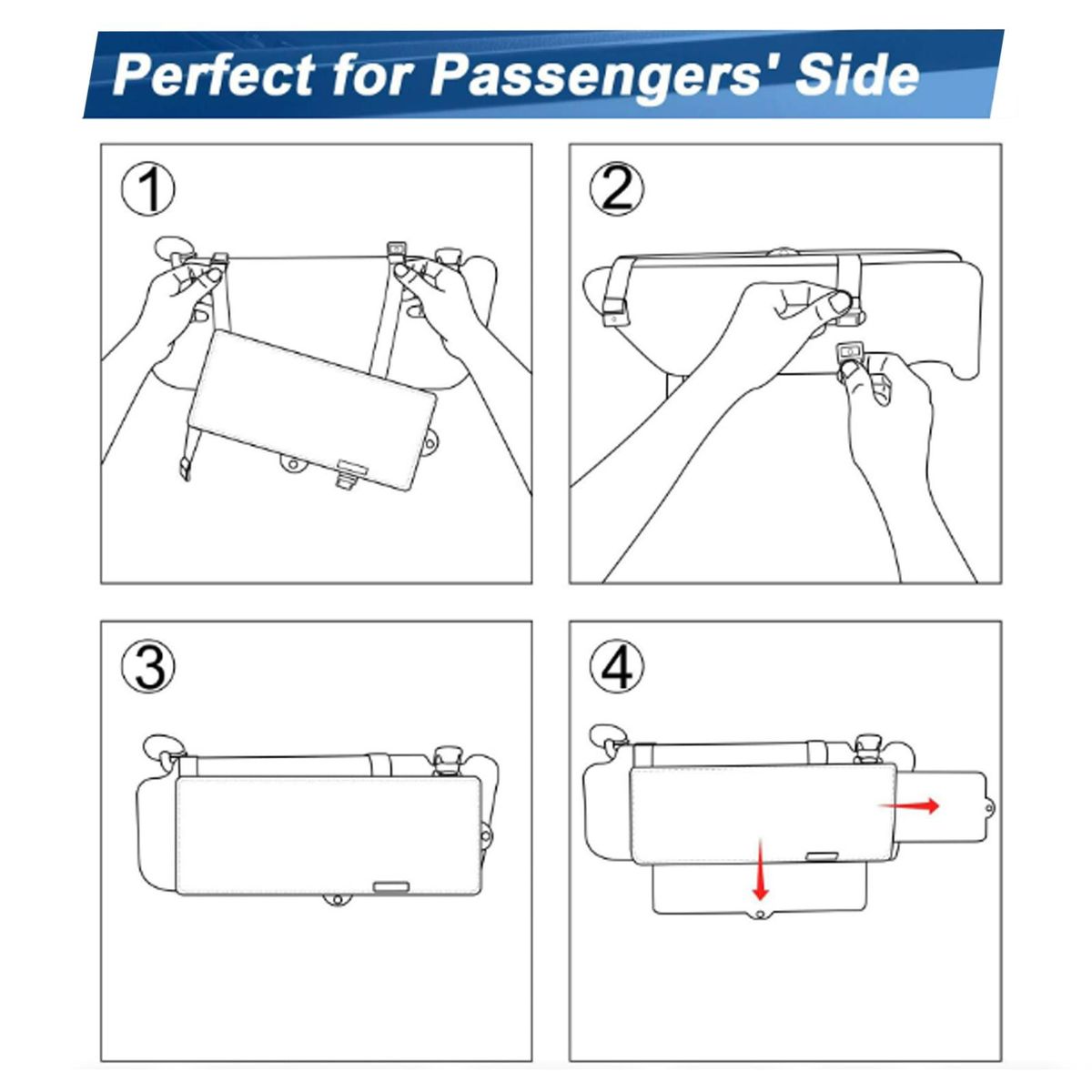 Perfect for Passengers' Side

①

②

③

④