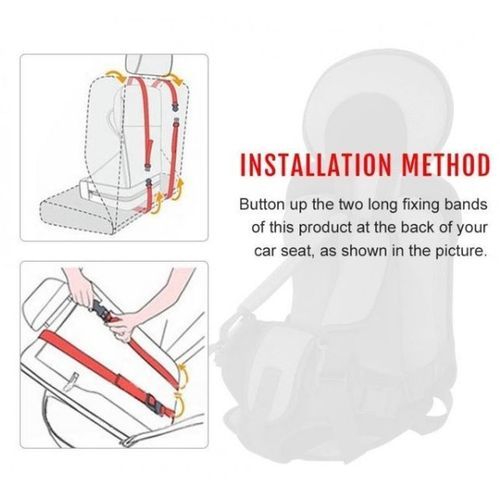 INSTALLATION METHOD

Button up the two long fixing bands of this product at the back of your car seat, as shown in the picture.