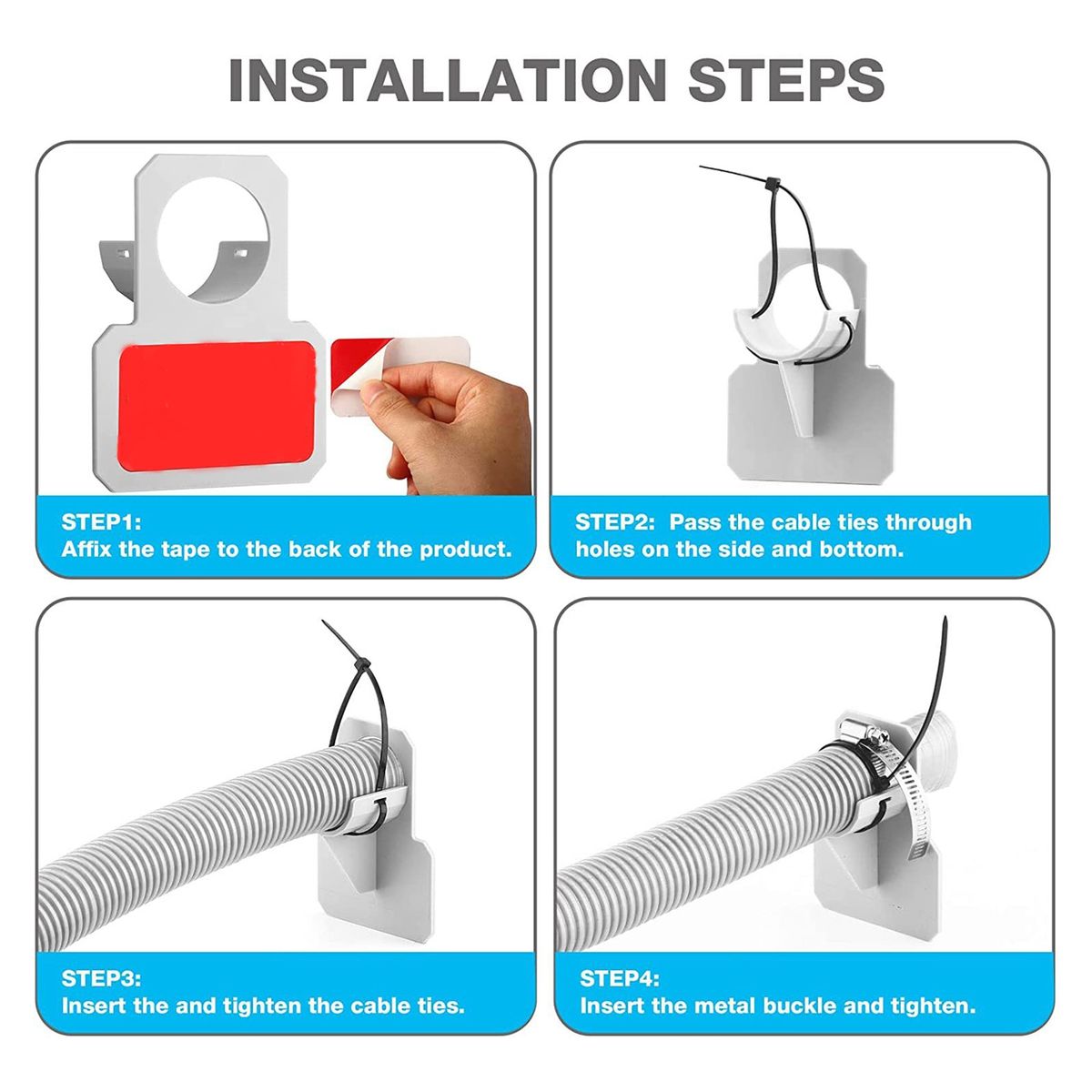 INSTALLATION STEPS

STEP1:
Affix the tape to the back of the product.

STEP2: Pass the cable ties through holes on the side and bottom.

STEP3:
Insert the and tighten the cable ties.

STEP4:
Insert the metal buckle and tighten.