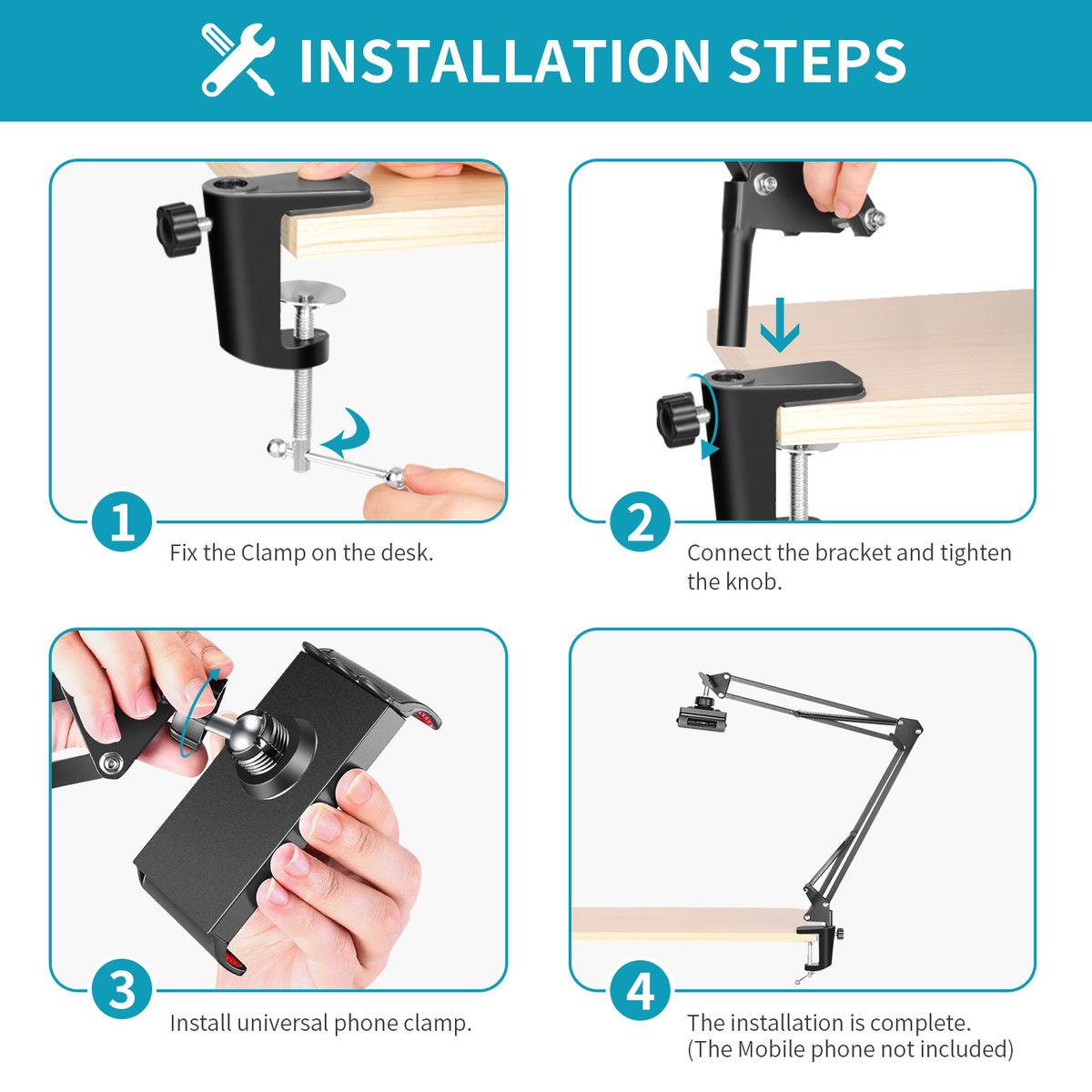 INSTALLATION STEPS

1
Fix the Clamp on the desk.

2
Connect the bracket and tighten the knob.

3
Install universal phone clamp.

4
The installation is complete.
(The Mobile phone not included)