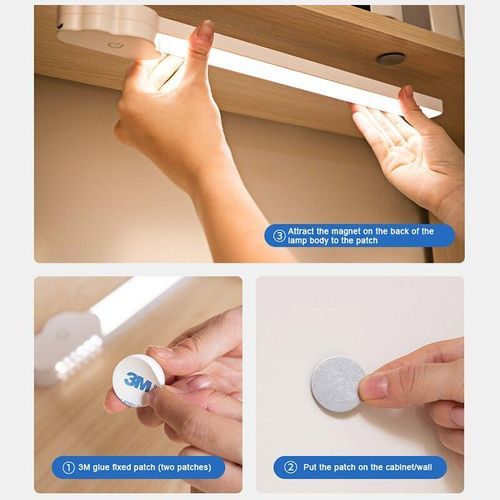 ③ Attract the magnet on the back of the lamp body to the patch

3M

① 3M glue fixed patch (two patches)

② Put the patch on the cabinet/wall