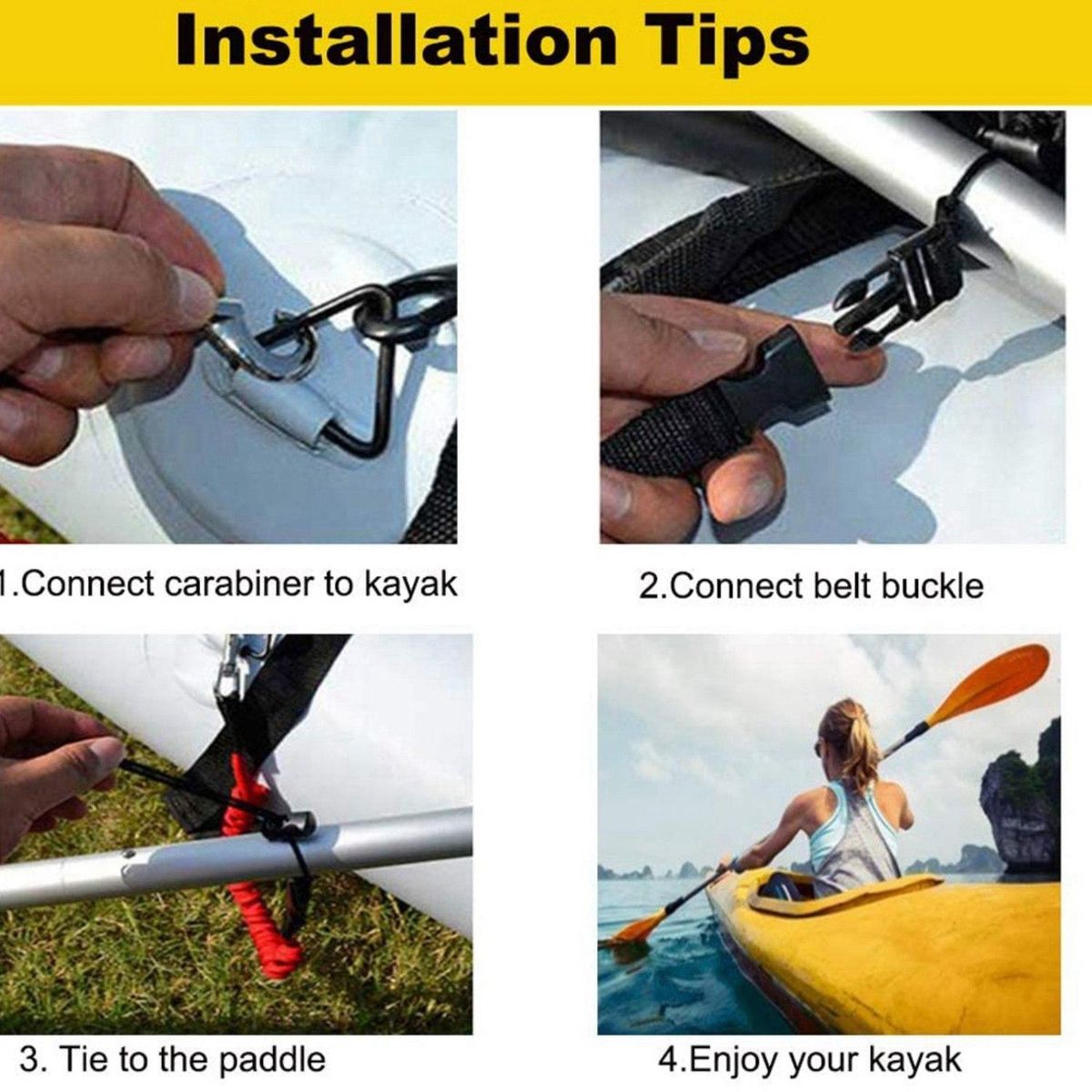 Installation Tips

1.Connect carabiner to kayak

2.Connect belt buckle

3. Tie to the paddle

4.Enjoy your kayak